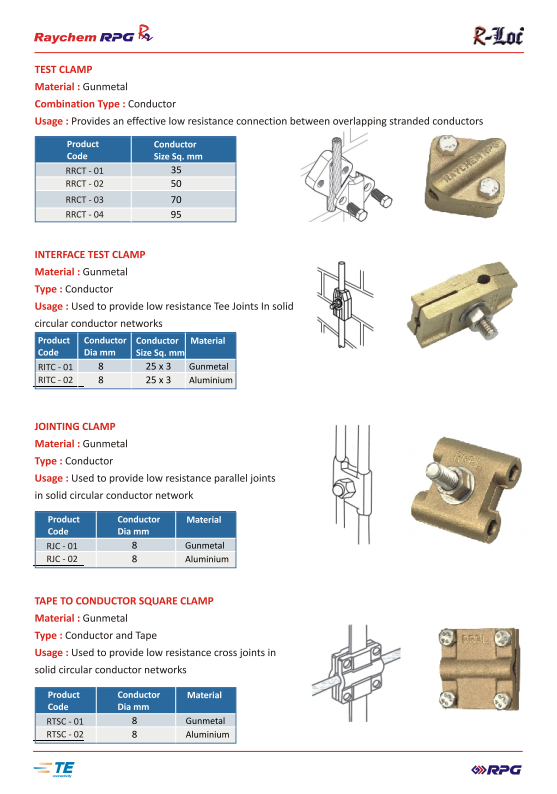 Raychem RPG

R-Loc

TEST CLAMP
Material : Gunmetal
Combination Type : Conductor
Usage : Provides an effective low resistance connection between overlapping stranded conductors

| Product Code | Conductor Size Sq. mm |
|---|---|
| RRCT - 01 | 35 |
| RRCT - 02 | 50 |
| RRCT - 03 | 70 |
| RRCT - 04 | 95 |

RAYCHEM RPG

INTERFACE TEST CLAMP
Material : Gunmetal
Type : Conductor
Usage : Used to provide low resistance Tee Joints In solid circular conductor networks

| Product Code | Conductor Dia mm | Conductor Size Sq. mm | Material |
|---|---|---|---|
| RITC - 01 | 8 | 25 x 3 | Gunmetal |
| RITC - 02 | 8 | 25 x 3 | Aluminium |

JOINTING CLAMP
Material : Gunmetal
Type : Conductor
Usage : Used to provide low resistance parallel joints in solid circular conductor network

| Product Code | Conductor Dia mm | Material |
|---|---|---|
| RJC - 01 | 8 | Gunmetal |
| RJC - 02 | 8 | Aluminium |

TAPE TO CONDUCTOR SQUARE CLAMP
Material : Gunmetal
Type : Conductor and Tape
Usage : Used to provide low resistance cross joints in solid circular conductor networks

| Product Code | Conductor Dia mm | Material |
|---|---|---|
| RTSC - 01 | 8 | Gunmetal |
| RTSC - 02 | 8 | Aluminium |

TE connectivity

RPG