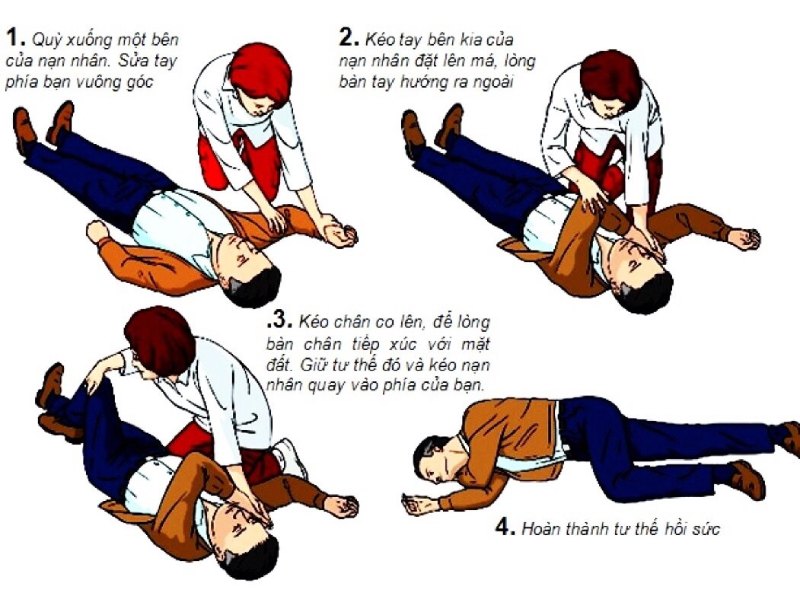 1. Quỳ xuống một bên của nạn nhân. Sửa tay phía bạn vuông góc

2. Kéo tay bên kia của nạn nhân đặt lên má, lòng bàn tay hướng ra ngoài

.3. Kéo chân co lên, để lòng bàn chân tiếp xúc với mặt đất. Giữ tư thế đó và kéo nạn nhân quay vào phía của bạn.

4. Hoàn thành tư thế hồi sức