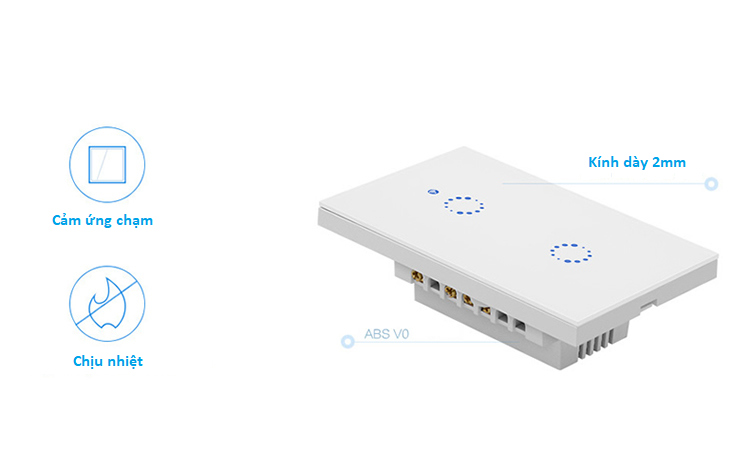 Cảm ứng chạm

Chịu nhiệt

Kính dày 2mm

ABS V0