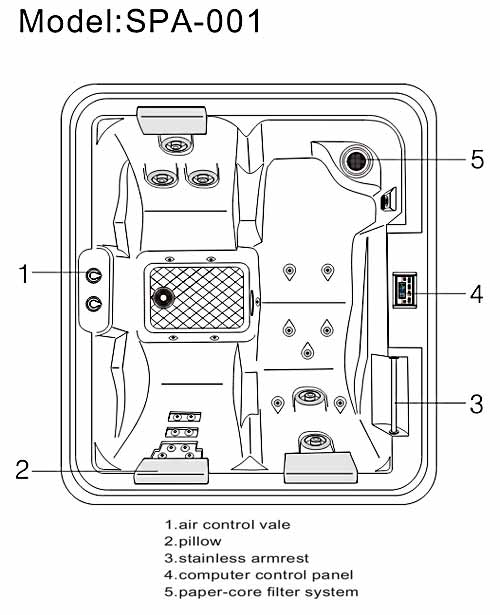 Model:SPA-001

5

1

4

3

2

1.air control vale
2.pillow
3.stainless armrest
4.computer control panel
5.paper-core filter system