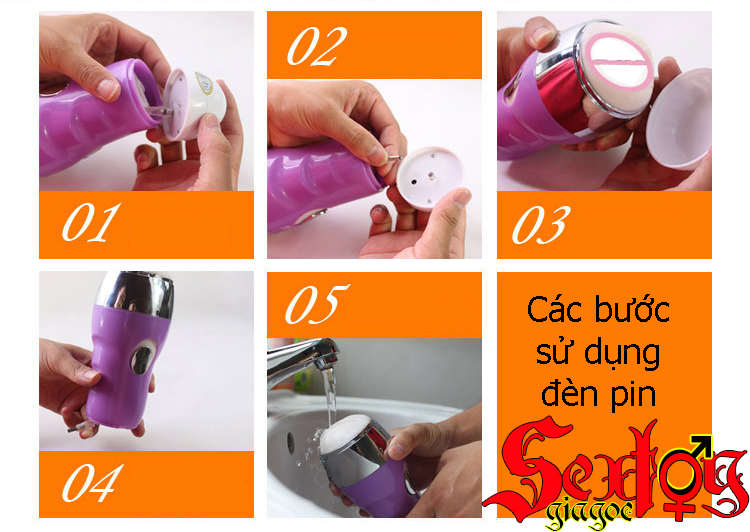 01

02

03

04

05

Các bước sử dụng đèn pin

Sextoy
giagoc