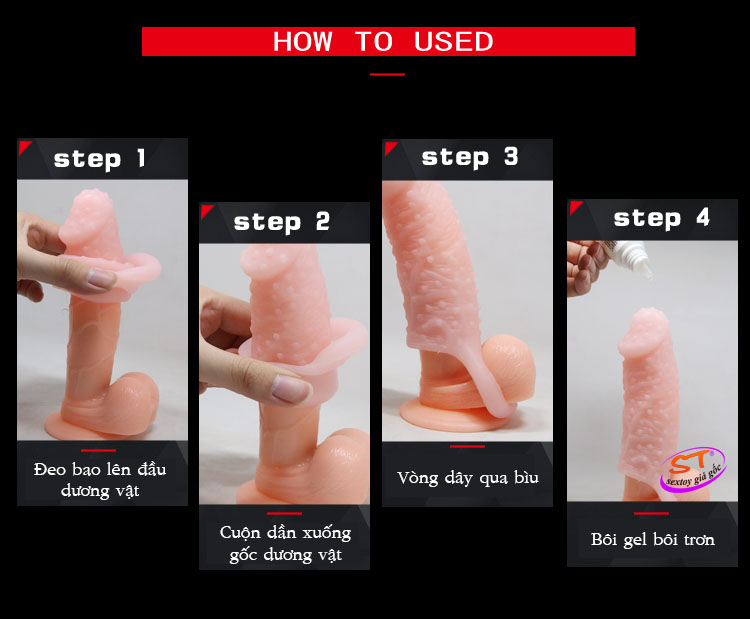 HOW TO USED

step 1

Đeo bao lên đầu dương vật

step 2

Cuộn dần xuống gốc dương vật

step 3

Vòng dây qua bìu

step 4

ST sextoy giá gốc

Bôi gel bôi trơn