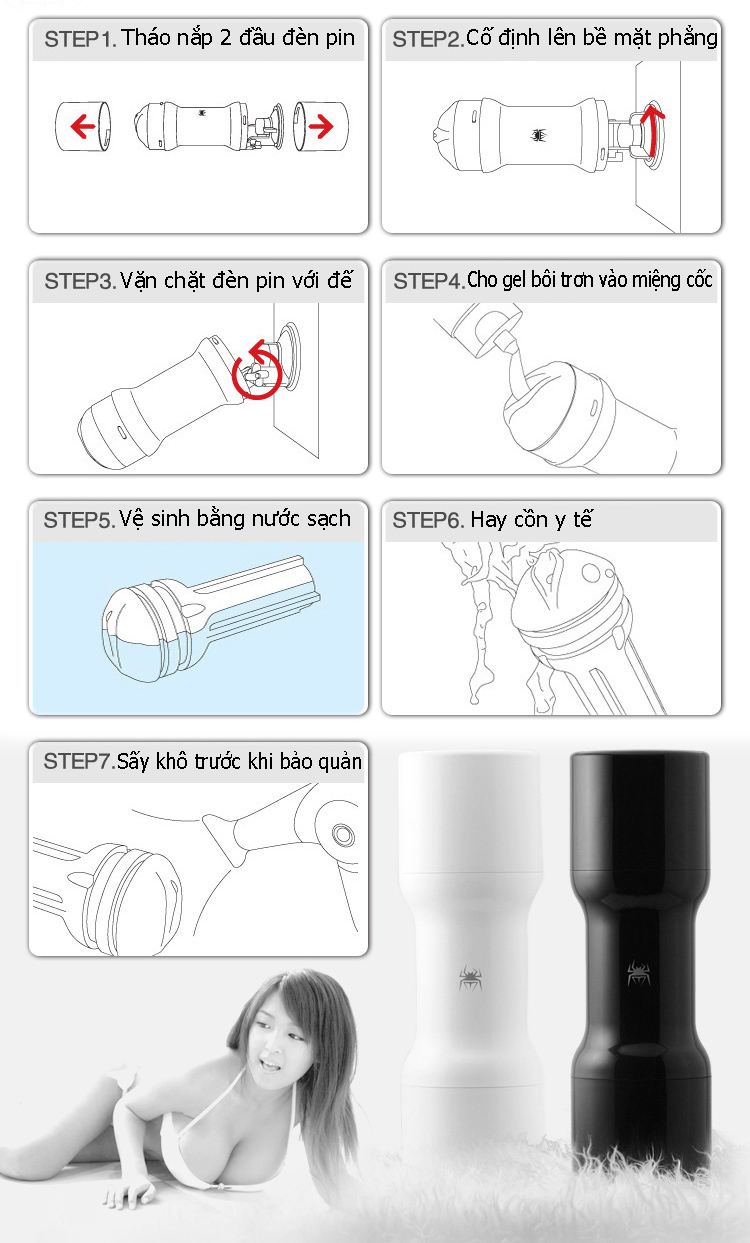 STEP1. Tháo nắp 2 đầu đèn pin

STEP2. Cố định lên bề mặt phẳng

STEP3. Vặn chặt đèn pin với đế

STEP4. Cho gel bôi trơn vào miệng cốc

STEP5. Vệ sinh bằng nước sạch

STEP6. Hay cồn y tế

STEP7. Sấy khô trước khi bảo quản