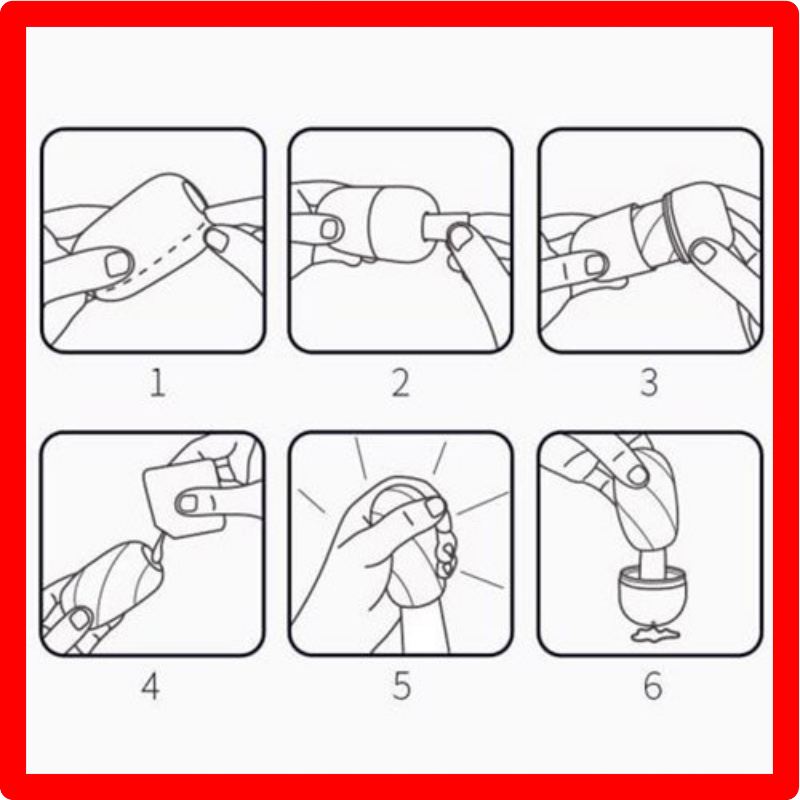 1

2

3

4

5

6