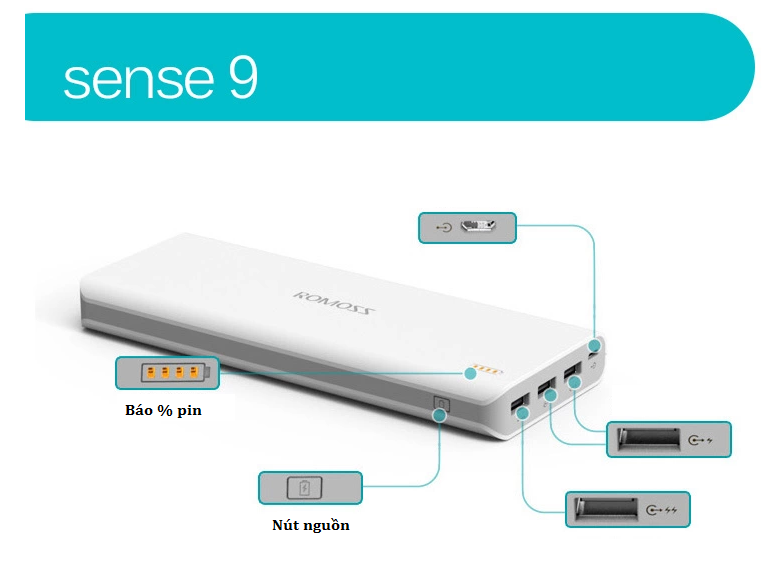 sense 9

ROMOSS

Báo % pin

Nút nguồn