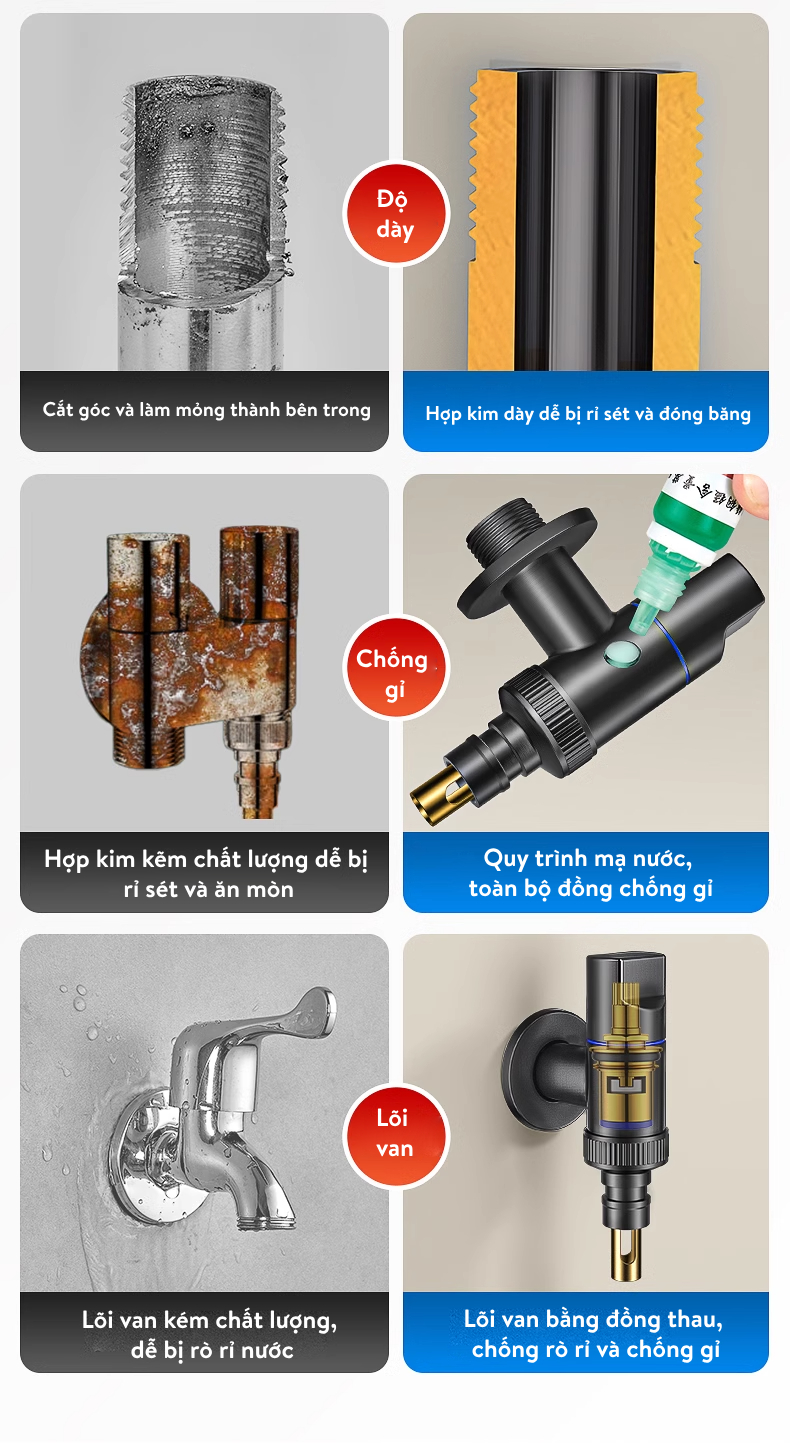 Độ dày

Cắt góc và làm mỏng thành bên trong

Hợp kim dày dễ bị rỉ sét và đóng băng

Chống gỉ

Hợp kim kẽm chất lượng dễ bị rỉ sét và ăn mòn

Quy trình mạ nước, toàn bộ đồng chống gỉ

Lõi van

Lõi van kém chất lượng, dễ bị rò rỉ nước

Lõi van bằng đồng thau, chống rò rỉ và chống gỉ