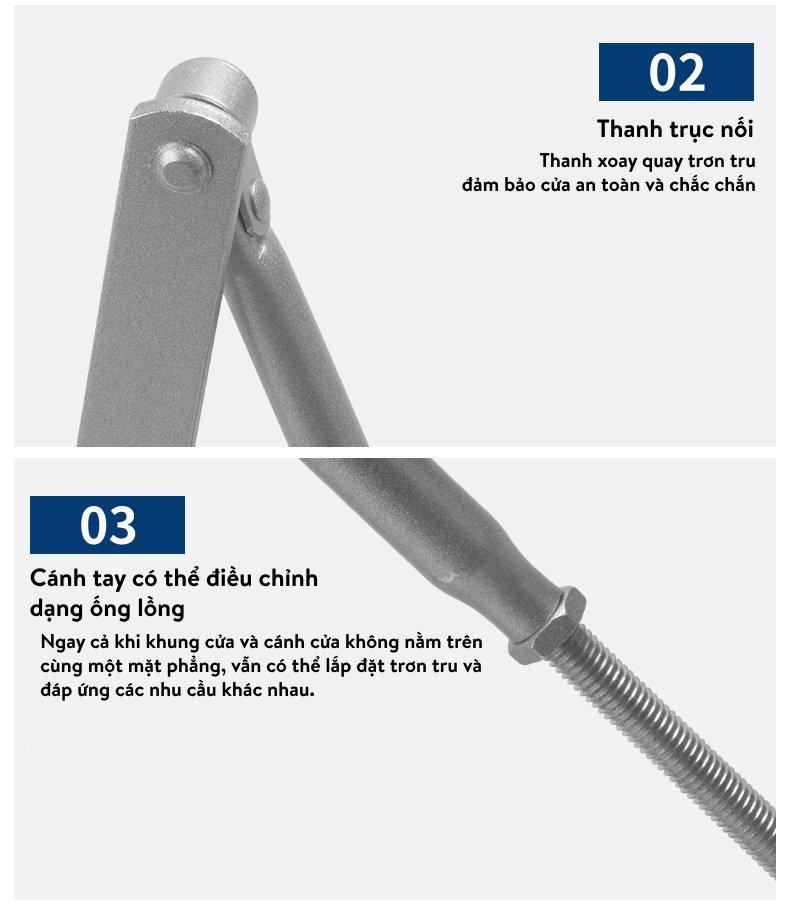 02

Thanh trục nối

Thanh xoay quay trơn tru đảm bảo cửa an toàn và chắc chắn

03

Cánh tay có thể điều chỉnh dạng ống lồng

Ngay cả khi khung cửa và cánh cửa không nằm trên cùng một mặt phẳng, vẫn có thể lắp đặt trơn tru và đáp ứng các nhu cầu khác nhau.