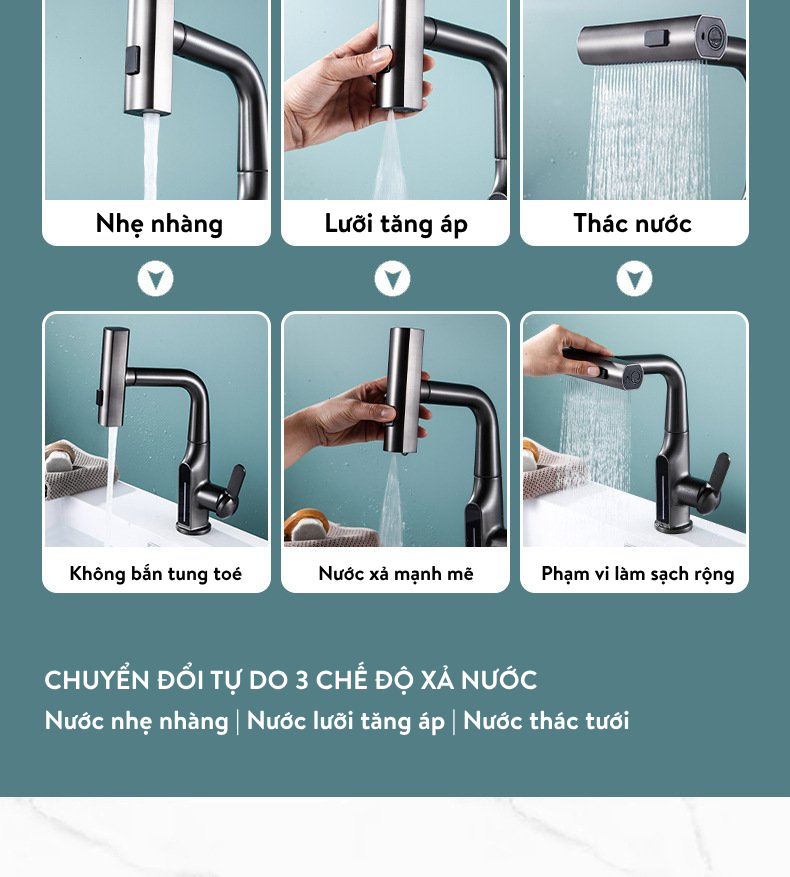 Nhẹ nhàng

Lưỡi tăng áp

Thác nước

Không bắn tung toé

Nước xả mạnh mẽ

Phạm vi làm sạch rộng

CHUYỂN ĐỔI TỰ DO 3 CHẾ ĐỘ XẢ NƯỚC

Nước nhẹ nhàng | Nước lưỡi tăng áp | Nước thác tưới