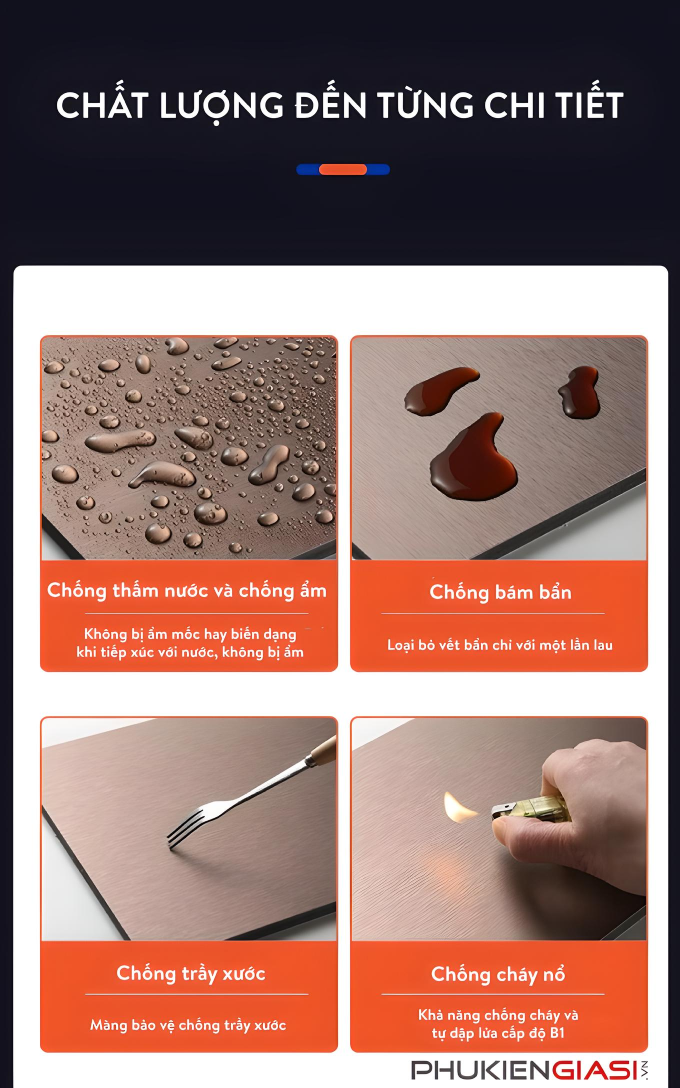 CHẤT LƯỢNG ĐẾN TỪNG CHI TIẾT

Chống thấm nước và chống ẩm

Không bị ẩm mốc hay biến dạng khi tiếp xúc với nước, không bị ẩm

Chống bám bẩn

Loại bỏ vết bẩn chỉ với một lần lau

Chống trầy xước

Màng bảo vệ chống trầy xước

Chống cháy nổ

Khả năng chống cháy và tự dập lửa cấp độ B1

PHUKIENGIASI.VN