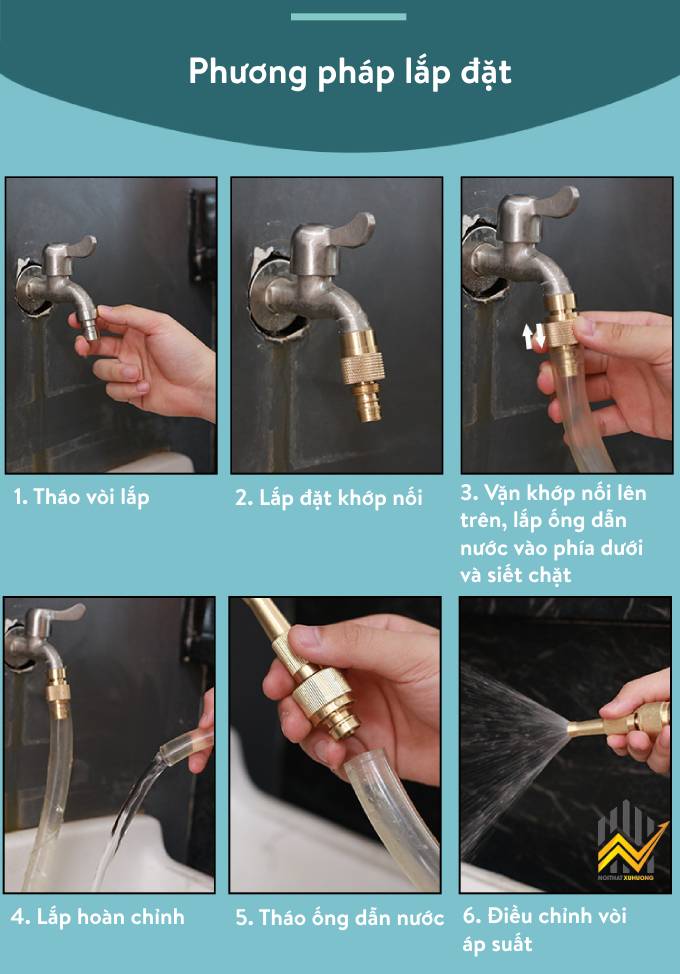 Phương pháp lắp đặt

1. Tháo vòi lắp

2. Lắp đặt khớp nối

3. Vặn khớp nối lên trên, lắp ống dẫn nước vào phía dưới và siết chặt

4. Lắp hoàn chỉnh

5. Tháo ống dẫn nước

6. Điều chỉnh vòi áp suất

NOITHAT XUHUONG