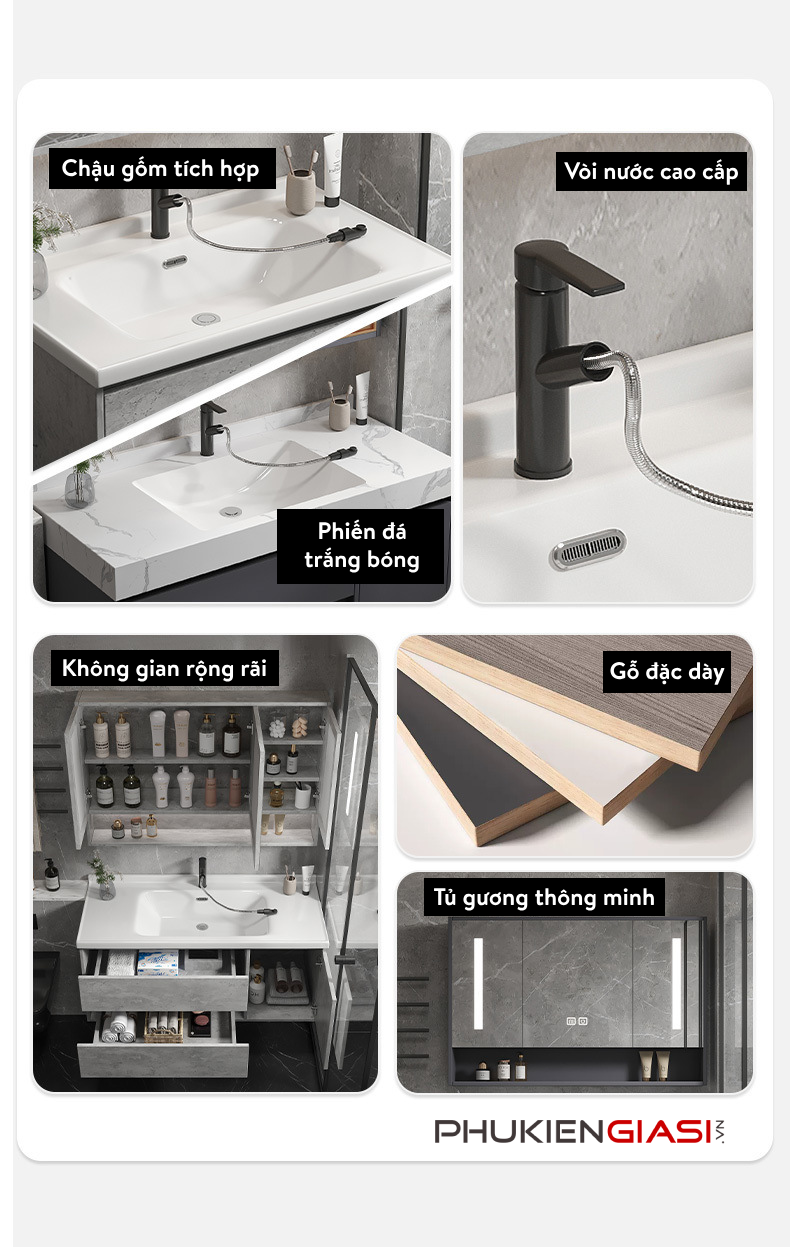 Chậu gốm tích hợp

Vòi nước cao cấp

Phiến đá trắng bóng

Không gian rộng rãi

Gỗ đặc dày

Tủ gương thông minh

PHUKIENGIASI.VN