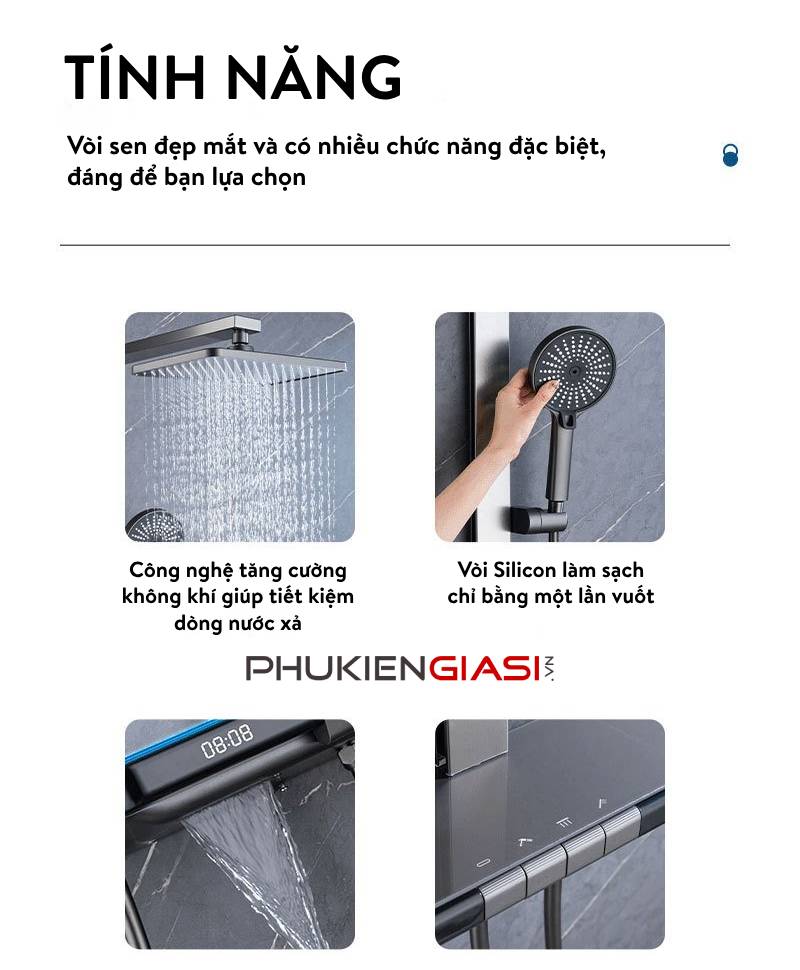 TÍNH NĂNG

Vòi sen đẹp mắt và có nhiều chức năng đặc biệt, đáng để bạn lựa chọn

Công nghệ tăng cường không khí giúp tiết kiệm dòng nước xả

Vòi Silicon làm sạch chỉ bằng một lần vuốt

PHUKIENGIASI.VN

08:08