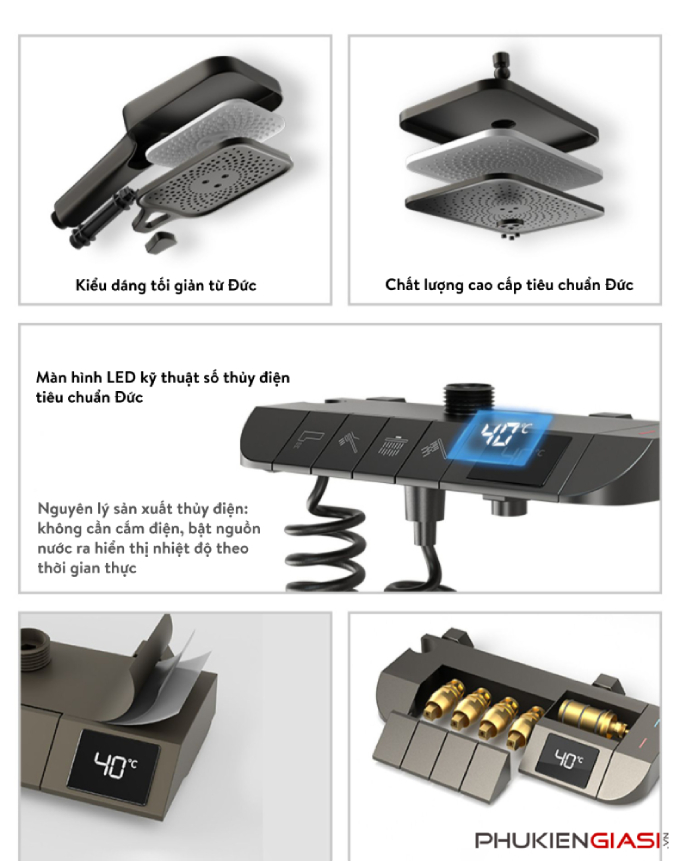 Kiểu dáng tối giản từ Đức

Chất lượng cao cấp tiêu chuẩn Đức

Màn hình LED kỹ thuật số thủy điện tiêu chuẩn Đức

40℃

Nguyên lý sản xuất thủy điện: không cần cắm điện, bật nguồn nước ra hiển thị nhiệt độ theo thời gian thực

40℃

40℃

PHUKIENGIASI.VN