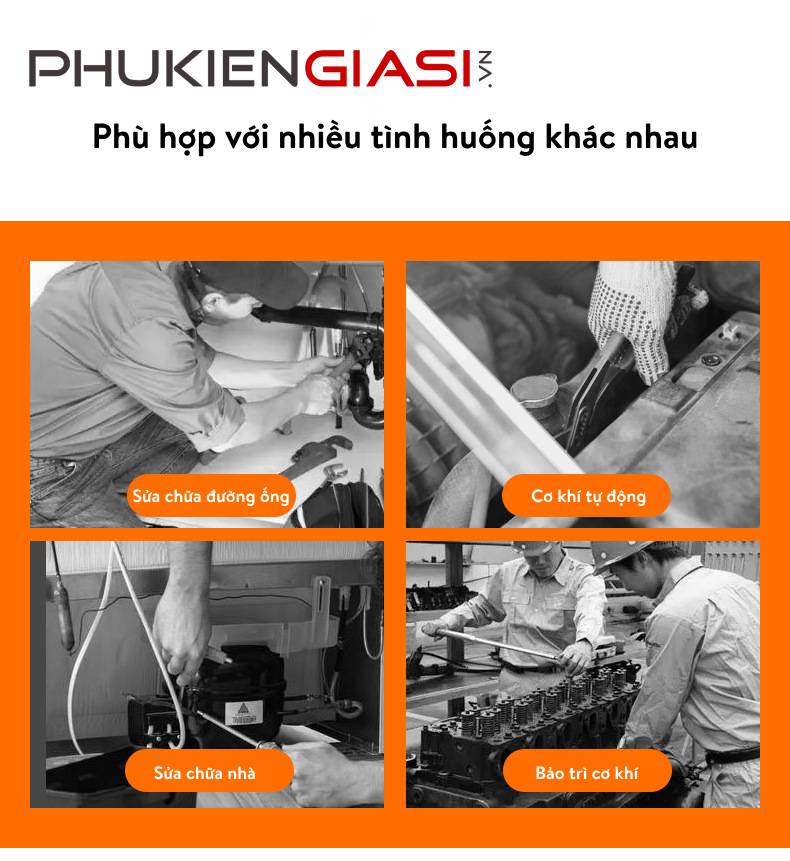 PHUKIENGIASI.VN

Phù hợp với nhiều tình huống khác nhau

Sửa chữa đường ống

Cơ khí tự động

Sửa chữa nhà

Bảo trì cơ khí