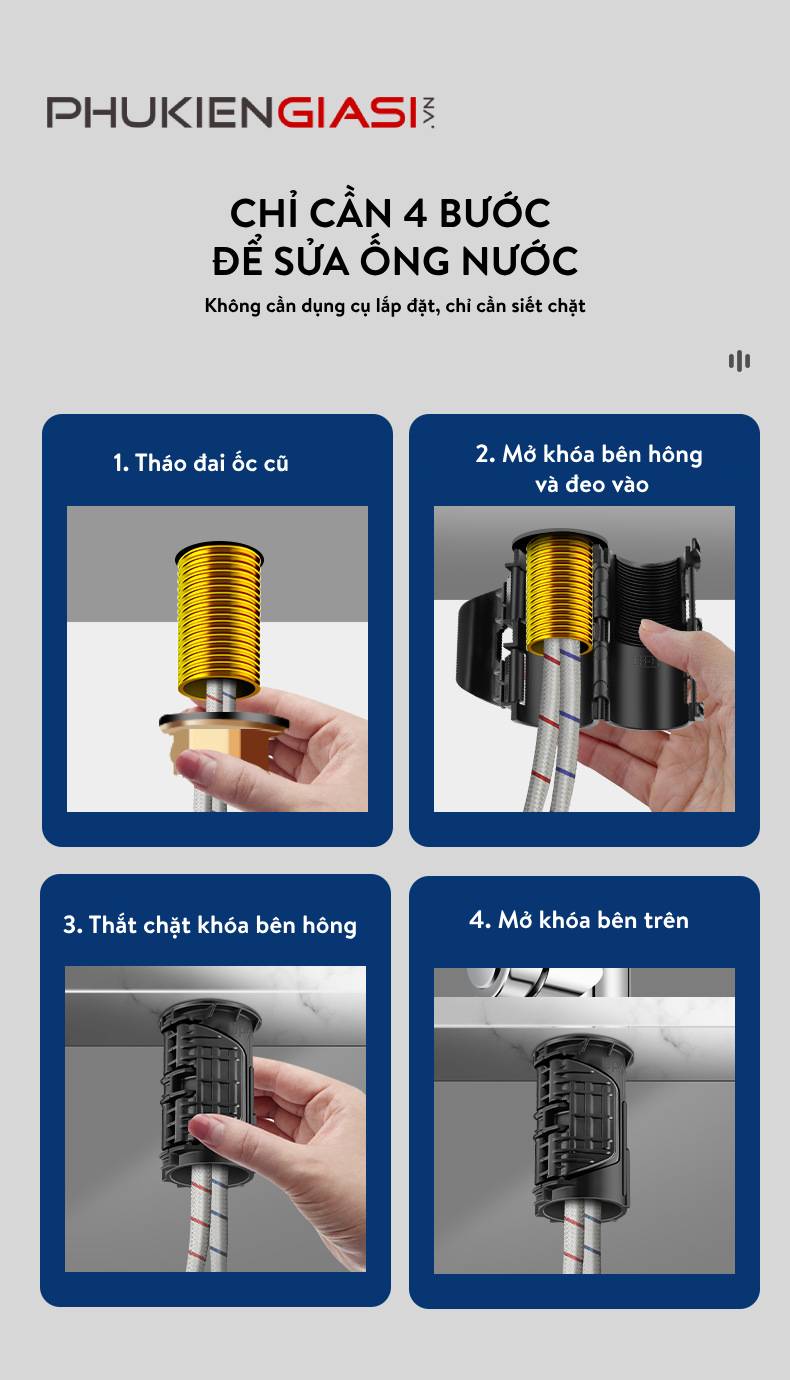 PHUKIENGIASI.VN

CHỈ CẦN 4 BƯỚC
ĐỂ SỬA ỐNG NƯỚC

Không cần dụng cụ lắp đặt, chỉ cần siết chặt

1. Tháo đai ốc cũ

2. Mở khóa bên hông và đeo vào

3. Thắt chặt khóa bên hông

4. Mở khóa bên trên