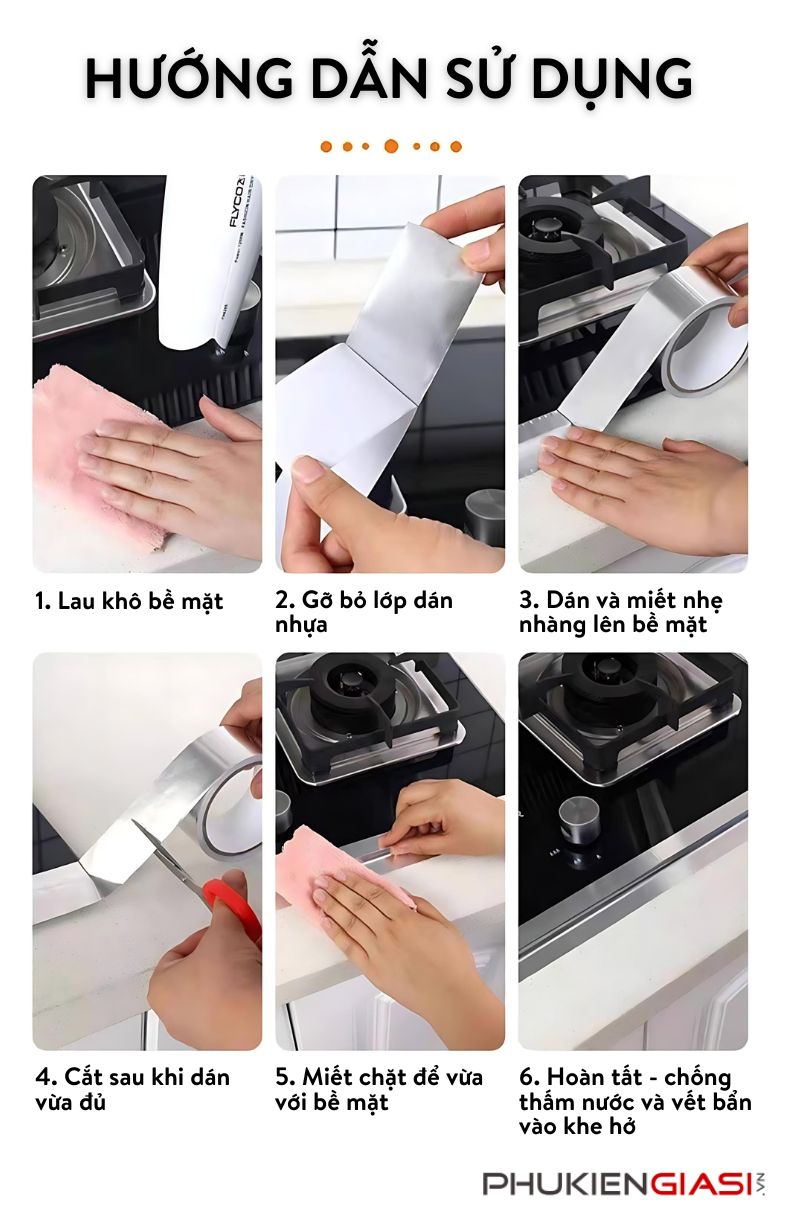 HƯỚNG DẪN SỬ DỤNG

FLYCO

1. Lau khô bề mặt

2. Gỡ bỏ lớp dán nhựa

3. Dán và miết nhẹ nhàng lên bề mặt

4. Cắt sau khi dán vừa đủ

5. Miết chặt để vừa với bề mặt

6. Hoàn tất - chống thấm nước và vết bẩn vào khe hở

PHUKIENGIASI.VN