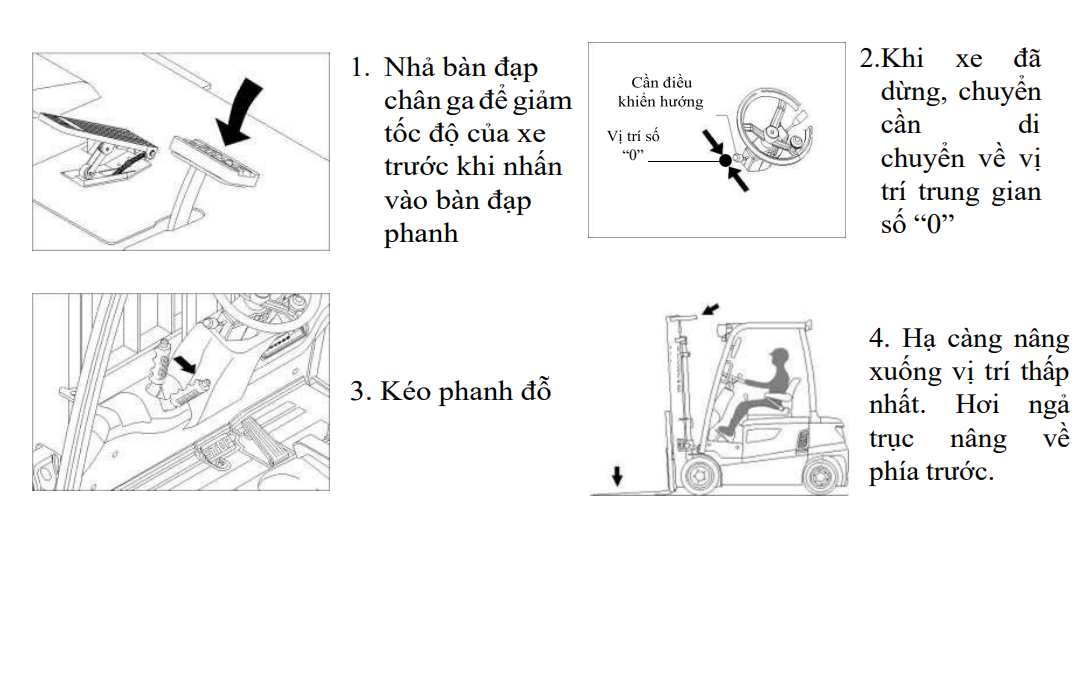 1. Nhả bàn đạp chân ga để giảm tốc độ của xe trước khi nhấn vào bàn đạp phanh

Cần điều khiển hướng

Vị trí số "0"

2.Khi xe đã dừng, chuyển cần di chuyển về vị trí trung gian số "0"

3. Kéo phanh đỗ

4. Hạ càng nâng xuống vị trí thấp nhất. Hơi ngả trục nâng về phía trước.