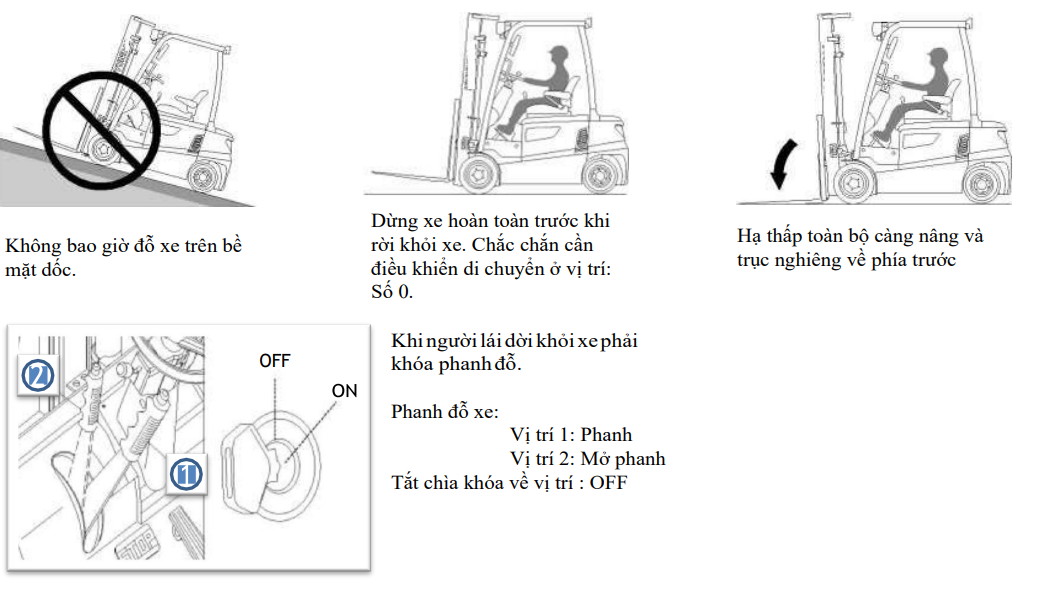 Không bao giờ đỗ xe trên bề mặt dốc.

Dừng xe hoàn toàn trước khi rời khỏi xe. Chắc chắn cần điều khiển di chuyển ở vị trí: Số 0.

Hạ thấp toàn bộ càng nâng và trục nghiêng về phía trước

2

1

OFF

ON

Khi người lái dời khỏi xe phải khóa phanh đỗ.

Phanh đỗ xe:
Vị trí 1: Phanh
Vị trí 2: Mở phanh
Tắt chìa khóa về vị trí : OFF