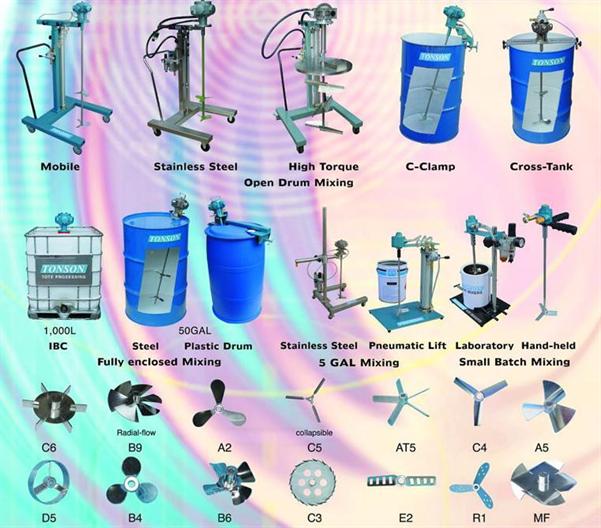 TONSON

TONSON

Mobile
Stainless Steel
High Torque
C-Clamp
Cross-Tank

Open Drum Mixing

TONSON
TOTE PROCESSING

TONSON

1,000L
IBC

50GAL
Steel
Plastic Drum

Fully enclosed Mixing

Stainless Steel
Pneumatic Lift

5 GAL Mixing

Laboratory
Hand-held

Small Batch Mixing

C6
Radial-flow
B9
A2
collapsible
C5
AT5
C4
A5

D5
B4
B6
C3
E2
R1
MF