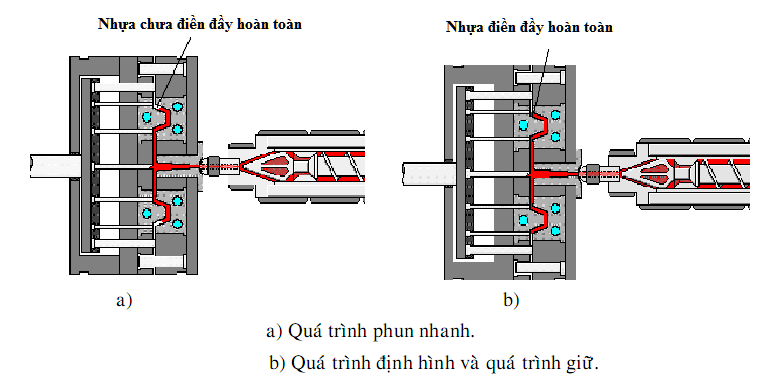 Nhựa chưa điền đầy hoàn toàn

Nhựa điền đầy hoàn toàn

a)

b)

a) Quá trình phun nhanh.

b) Quá trình định hình và quá trình giữ.