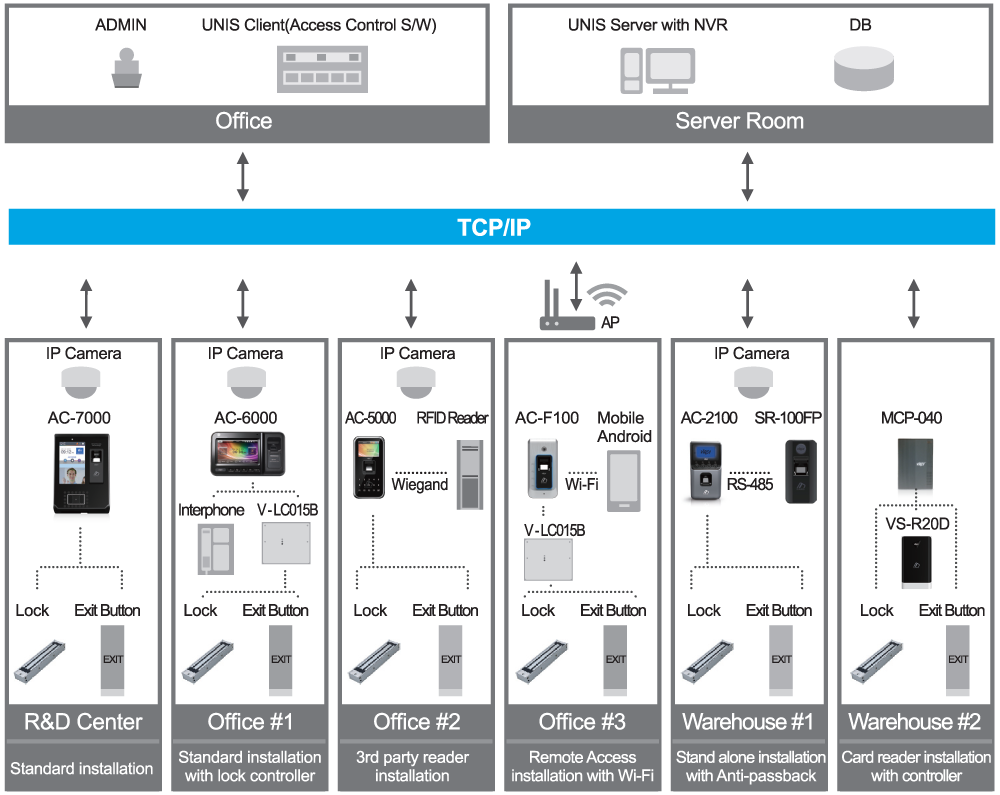 ADMIN
UNIS Client(Access Control S/W)
Office

UNIS Server with NVR
DB
Server Room

TCP/IP

AP

IP Camera
AC-7000
Lock
Exit Button
EXIT
R&D Center
Standard installation

IP Camera
AC-6000
Interphone
V-LC015B
Lock
Exit Button
EXIT
Office #1
Standard installation with lock controller

IP Camera
AC-5000
RFID Reader
Wiegand
Lock
Exit Button
EXIT
Office #2
3rd party reader installation

AC-F100
Mobile Android
Wi-Fi
V-LC015B
Lock
Exit Button
EXIT
Office #3
Remote Access installation with Wi-Fi

IP Camera
AC-2100
SR-100FP
RS-485
Lock
Exit Button
EXIT
Warehouse #1
Stand alone installation with Anti-passback

MCP-040
VS-R20D
Lock
Exit Button
EXIT
Warehouse #2
Card reader installation with controller