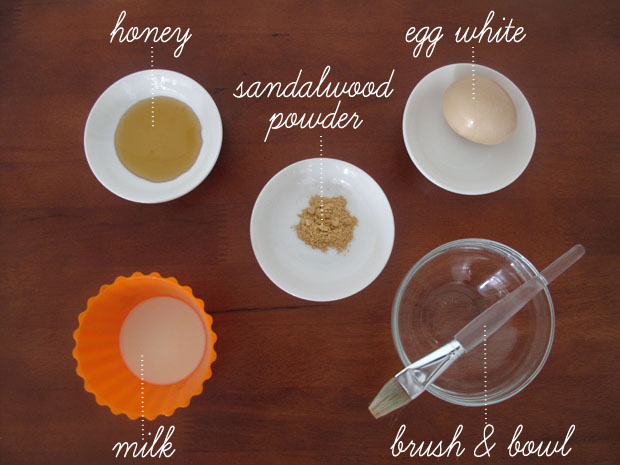 honey

sandalwood powder

egg white

milk

brush & bowl