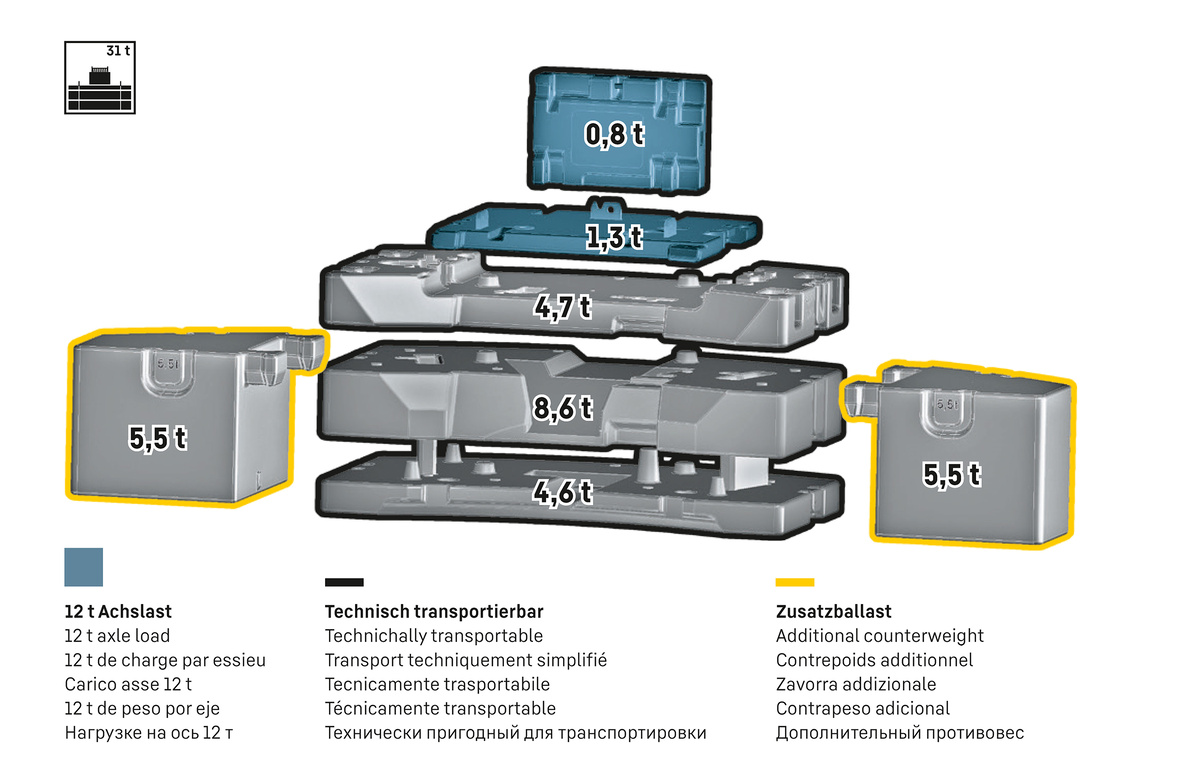 31 t

0,8 t

1,3 t

4,7 t

5,5 t

5,5 t

8,6 t

5,5 t

5,5 t

4,6 t

**12 t Achslast**
12 t axle load
12 t de charge par essieu
Carico asse 12 t
12 t de peso por eje
Нагрузке на ось 12 т

**Technisch transportierbar**
Technichally transportable
Transport techniquement simplifié
Tecnicamente trasportabile
Técnicamente transportable
Технически пригодный для транспортировки

**Zusatzballast**
Additional counterweight
Contrepoids additionnel
Zavorra addizionale
Contrapeso adicional
Дополнительный противовес