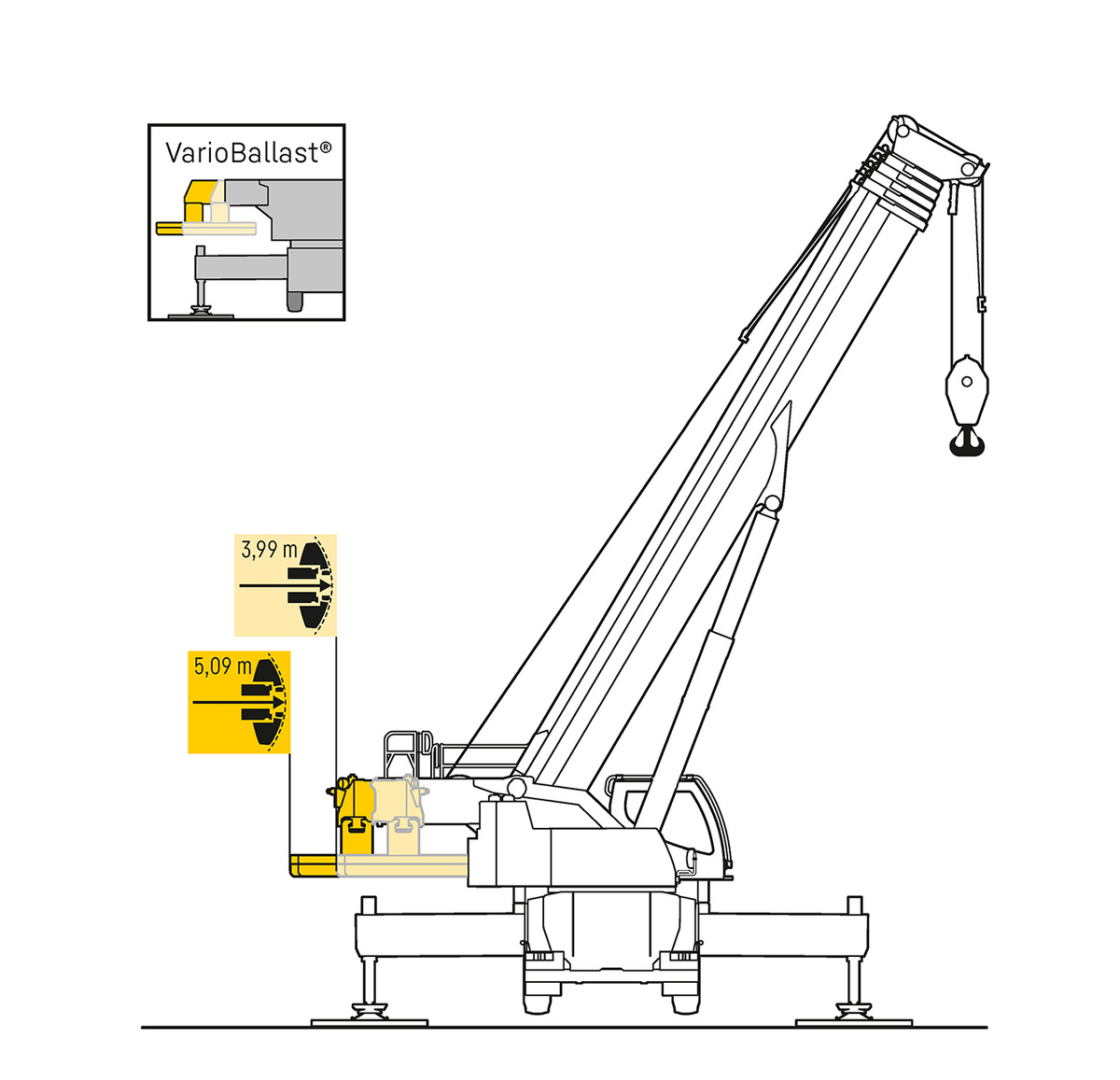 VarioBallast®

3,99 m

5,09 m