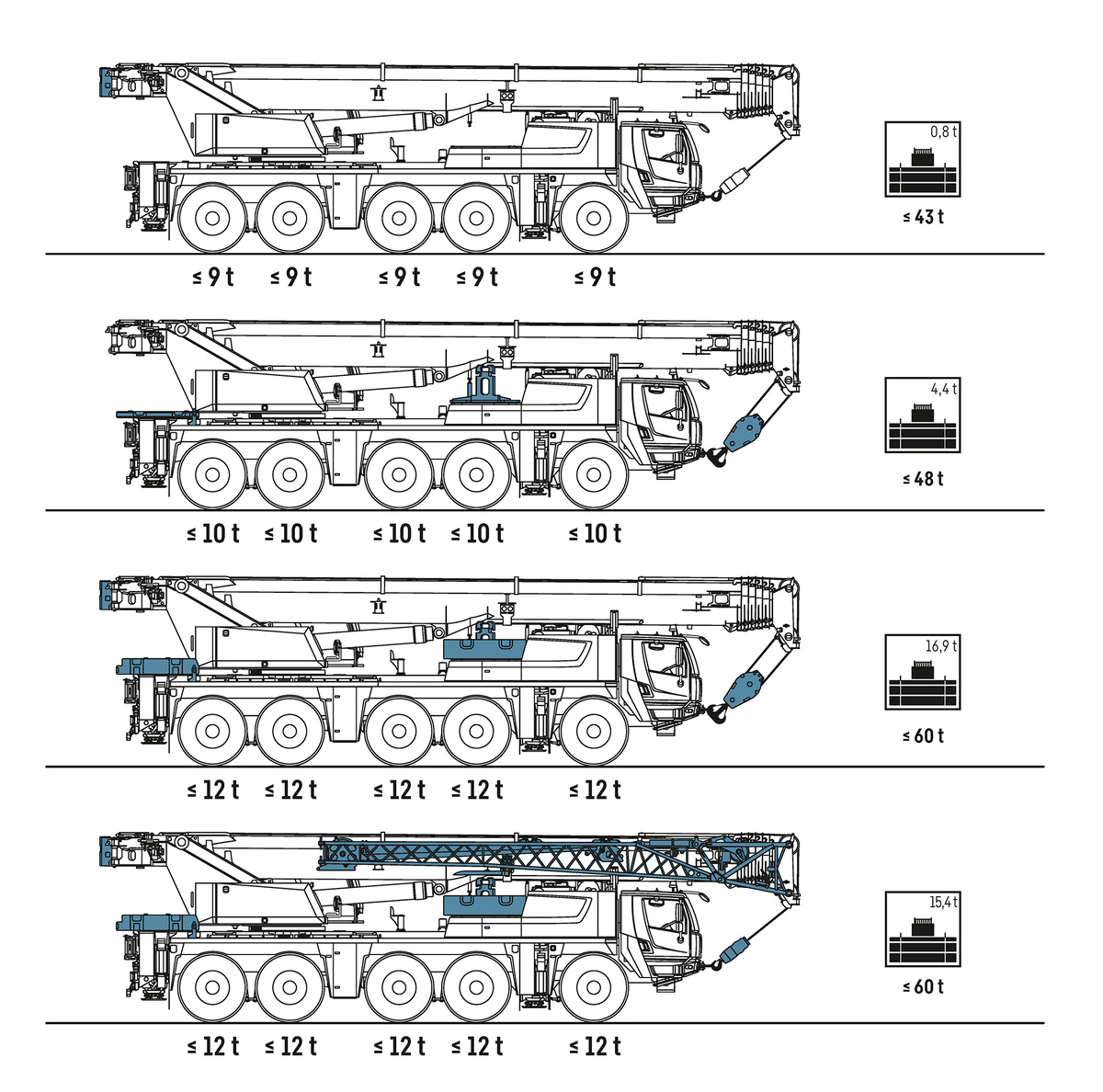 0,8 t

≤ 43 t

≤ 9 t ≤ 9 t ≤ 9 t ≤ 9 t ≤ 9 t

4,4 t

≤ 48 t

≤ 10 t ≤ 10 t ≤ 10 t ≤ 10 t ≤ 10 t

16,9 t

≤ 60 t

≤ 12 t ≤ 12 t ≤ 12 t ≤ 12 t ≤ 12 t

15,4 t

≤ 60 t

≤ 12 t ≤ 12 t ≤ 12 t ≤ 12 t ≤ 12 t