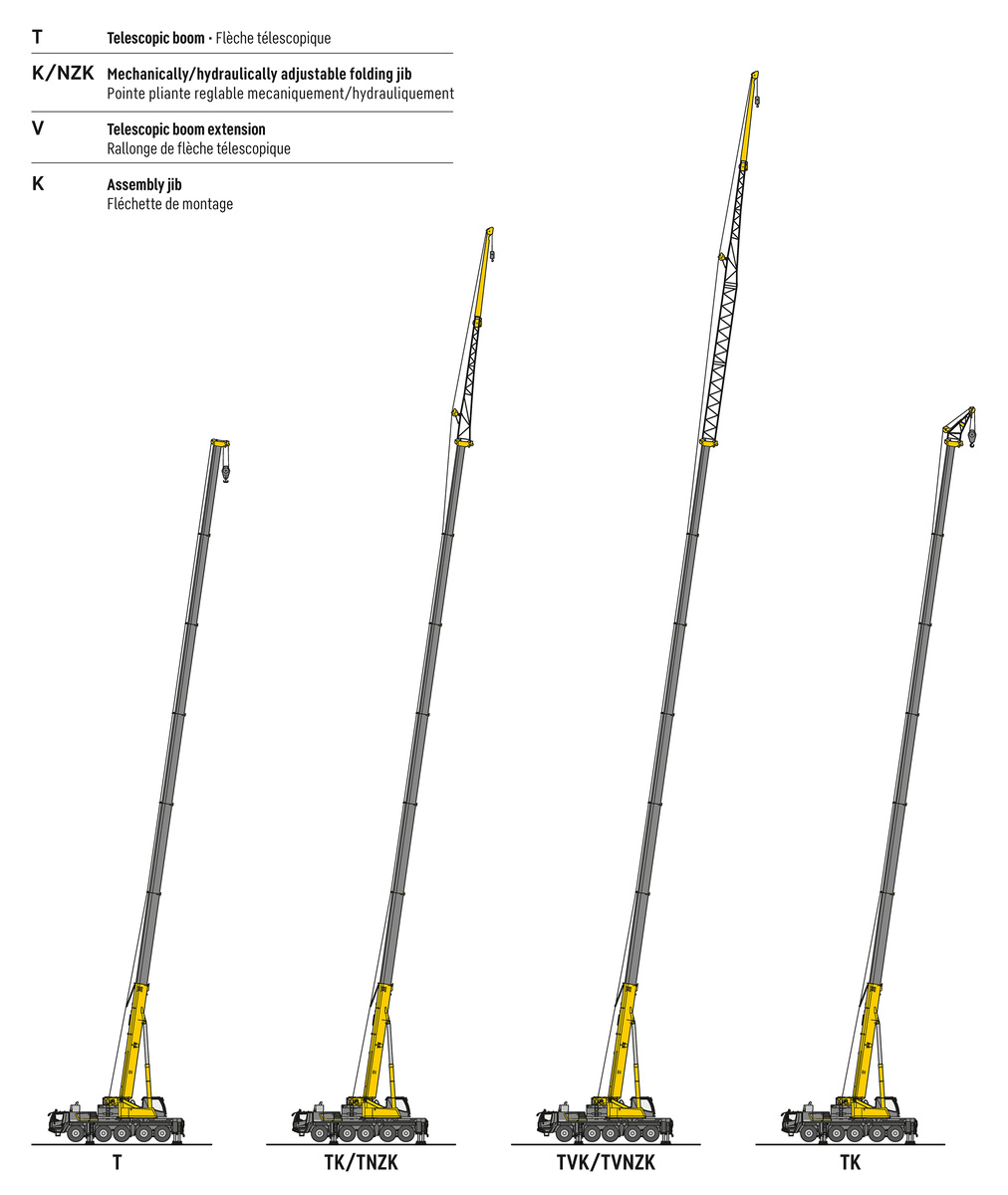 T Telescopic boom • Flèche télescopique

K/NZK Mechanically/hydraulically adjustable folding jib
Pointe pliante reglable mecaniquement/hydrauliquement

V Telescopic boom extension
Rallonge de flèche télescopique

K Assembly jib
Fléchette de montage

T

TK/TNZK

TVK/TVNZK

TK