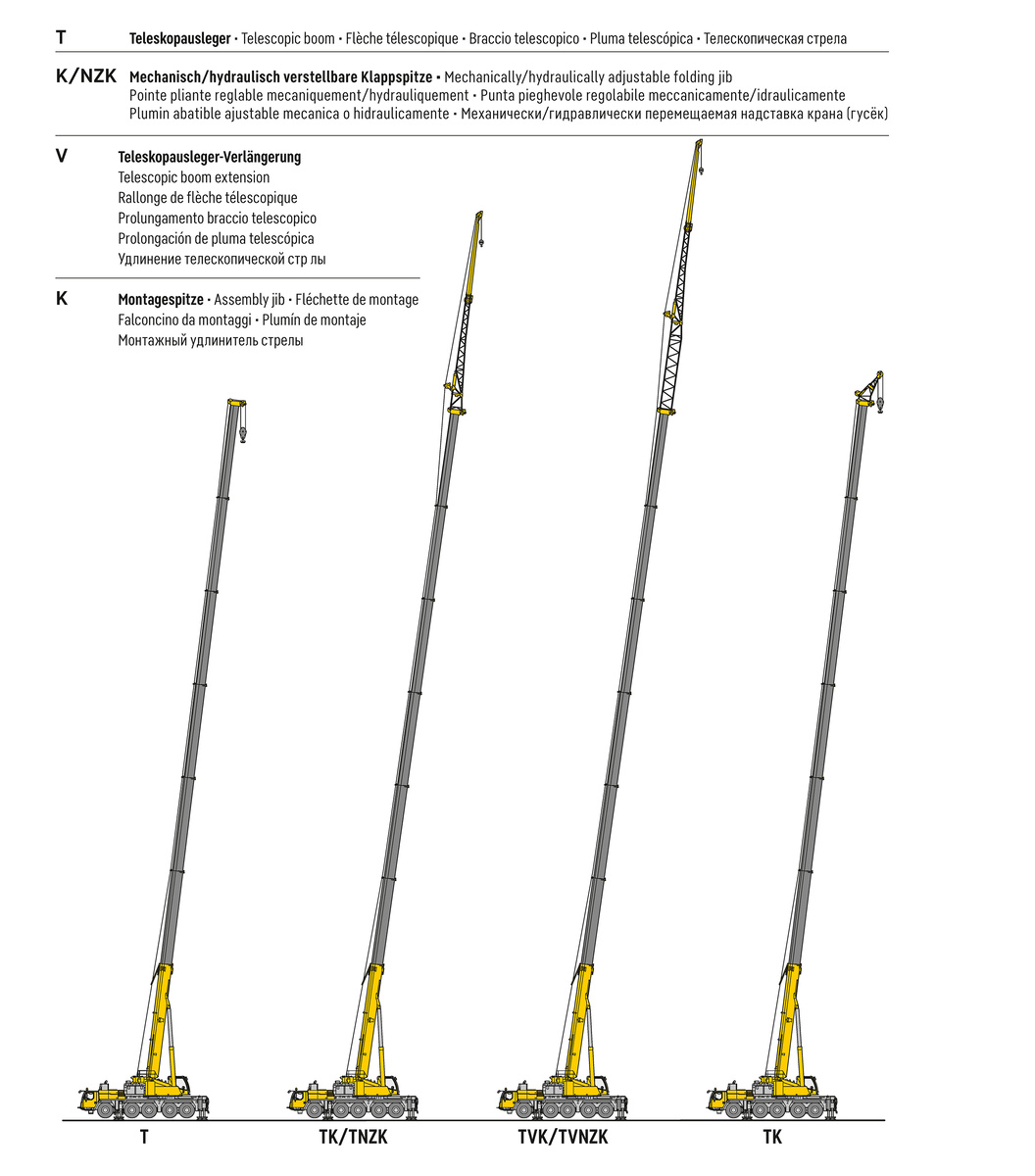 T Teleskopausleger • Telescopic boom • Flèche télescopique • Braccio telescopico • Pluma telescópica • Телескопическая стрела

K/NZK Mechanisch/hydraulisch verstellbare Klappspitze • Mechanically/hydraulically adjustable folding jib
Pointe pliante reglable mecaniquement/hydrauliquement • Punta pieghevole regolabile meccanicamente/idraulicamente
Plumin abatible ajustable mecanica o hidraulicamente • Механически/гидравлически перемещаемая надставка крана (гусёк)

V Teleskopausleger-Verlängerung
Telescopic boom extension
Rallonge de flèche télescopique
Prolungamento braccio telescopico
Prolongación de pluma telescópica
Удлинение телескопической стр лы

K Montagespitze • Assembly jib • Fléchette de montage
Falconcino da montaggi • Plumín de montaje
Монтажный удлинитель стрелы

T

TK/TNZK

TVK/TVNZK

TK