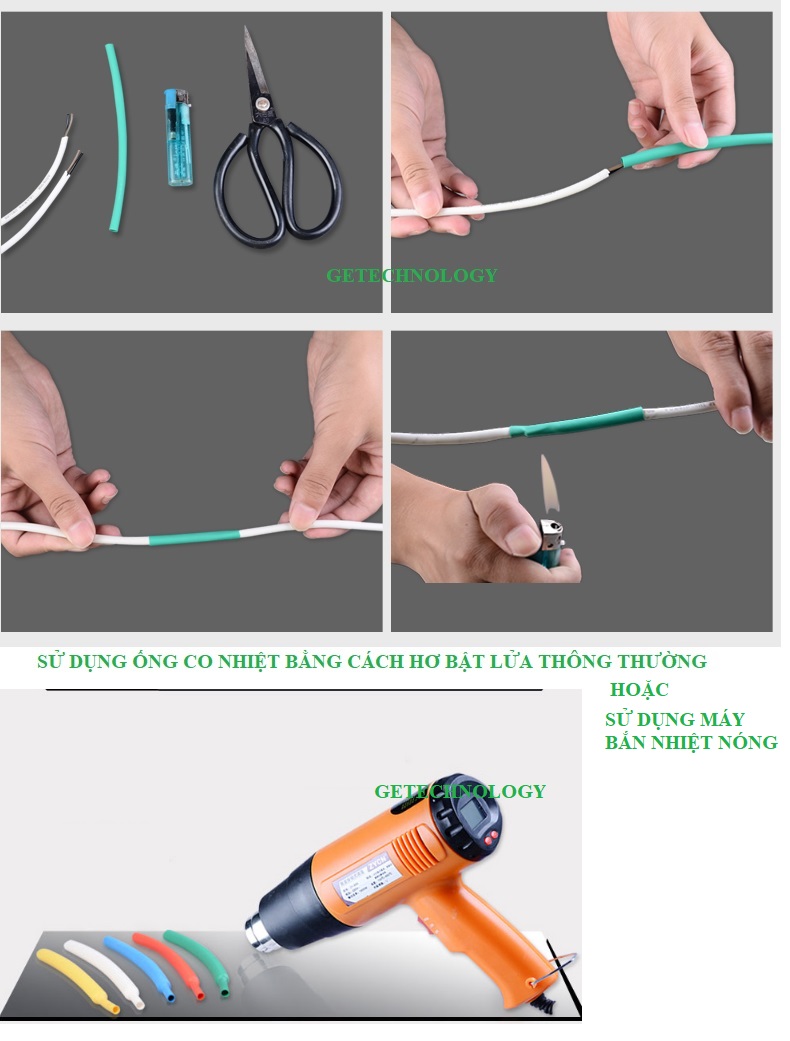 GETECHNOLOGY

SỬ DỤNG ỐNG CO NHIỆT BẰNG CÁCH HƠ BẬT LỬA THÔNG THƯỜNG

HOẶC

SỬ DỤNG MÁY BẮN NHIỆT NÓNG

GETECHNOLOGY