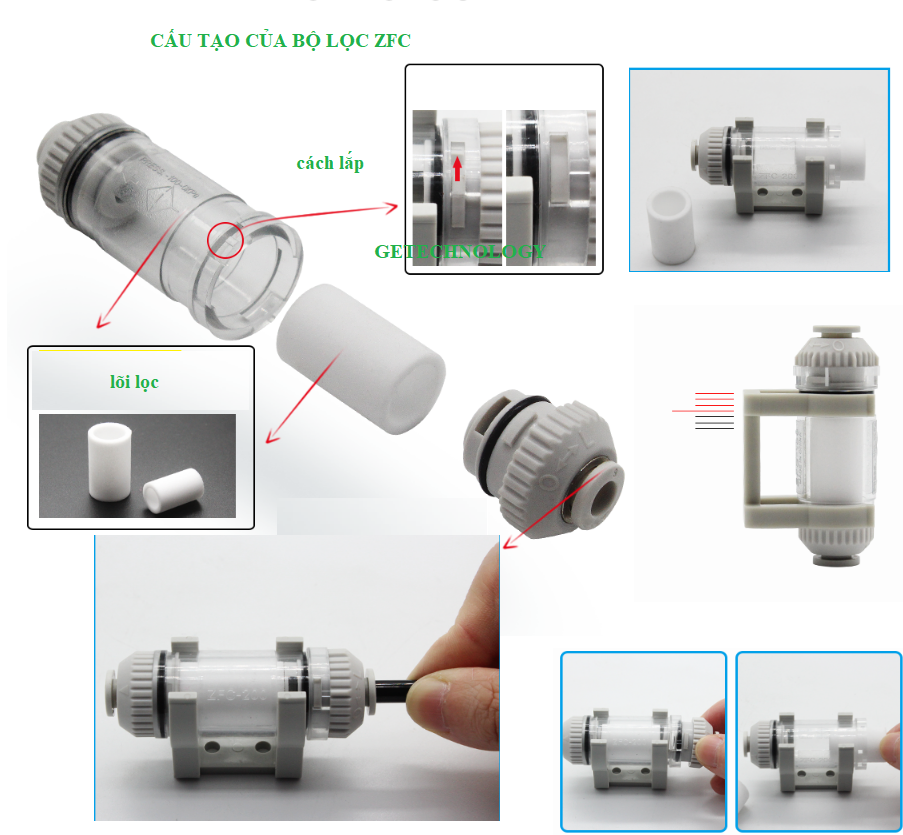 CẤU TẠO CỦA BỘ LỌC ZFC

cách lắp

GETECHNOLOGY

lõi lọc

ZFC-200