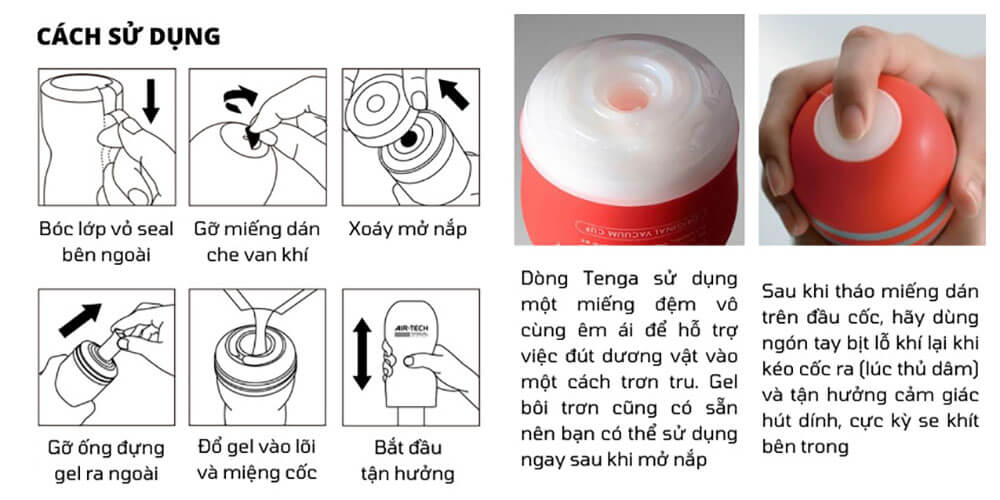 CÁCH SỬ DỤNG

Bóc lớp vỏ seal bên ngoài

Gỡ miếng dán che van khí

Xoáy mở nắp

Gỡ ống đựng gel ra ngoài

Đổ gel vào lõi và miệng cốc

AIR-TECH

Bắt đầu tận hưởng

ORIGINAL VACUUM CUP

Dòng Tenga sử dụng một miếng đệm vô cùng êm ái để hỗ trợ việc đút dương vật vào một cách trơn tru. Gel bôi trơn cũng có sẵn nên bạn có thể sử dụng ngay sau khi mở nắp

Sau khi tháo miếng dán trên đầu cốc, hãy dùng ngón tay bịt lỗ khí lại khi kéo cốc ra (lúc thủ dâm) và tận hưởng cảm giác hút dính, cực kỳ se khít bên trong