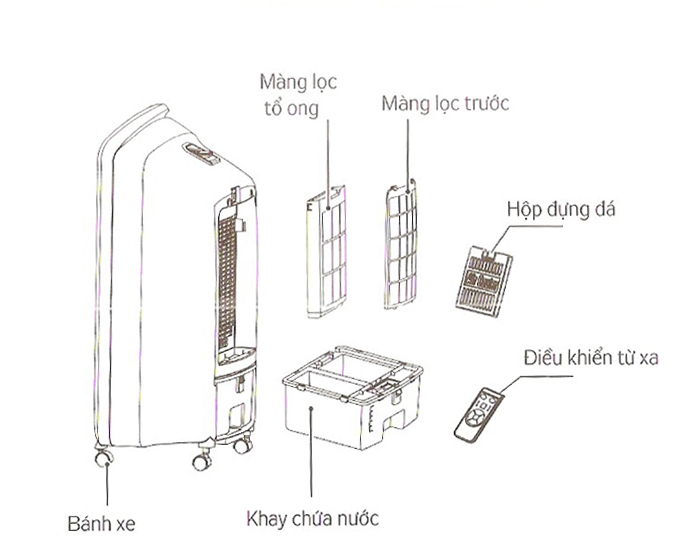 Màng lọc tổ ong

Màng lọc trước

Hộp đựng đá

Điều khiển từ xa

Bánh xe

Khay chứa nước