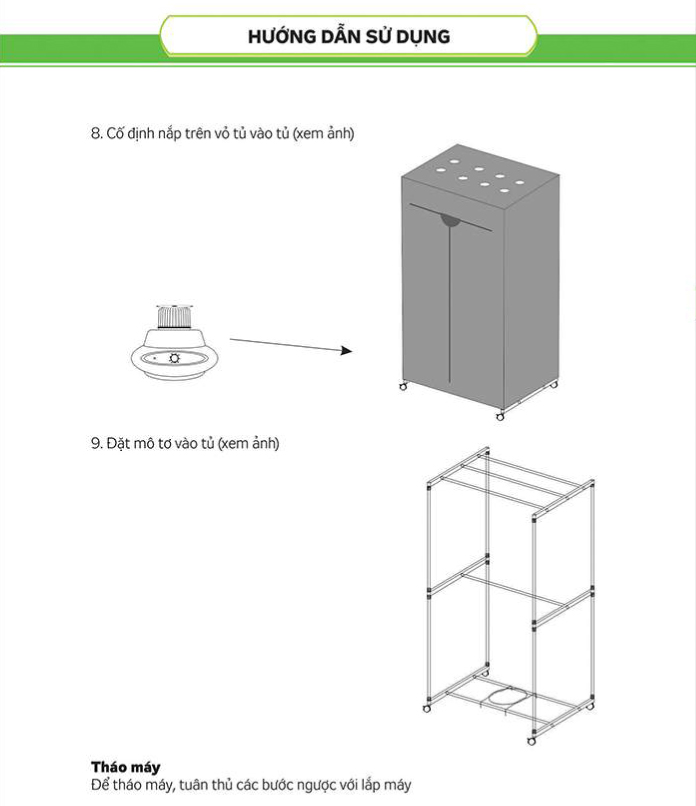 HƯỚNG DẪN SỬ DỤNG

8. Cố định nắp trên vỏ tủ vào tủ (xem ảnh)

9. Đặt mô tơ vào tủ (xem ảnh)

Tháo máy
Để tháo máy, tuân thủ các bước ngược với lắp máy