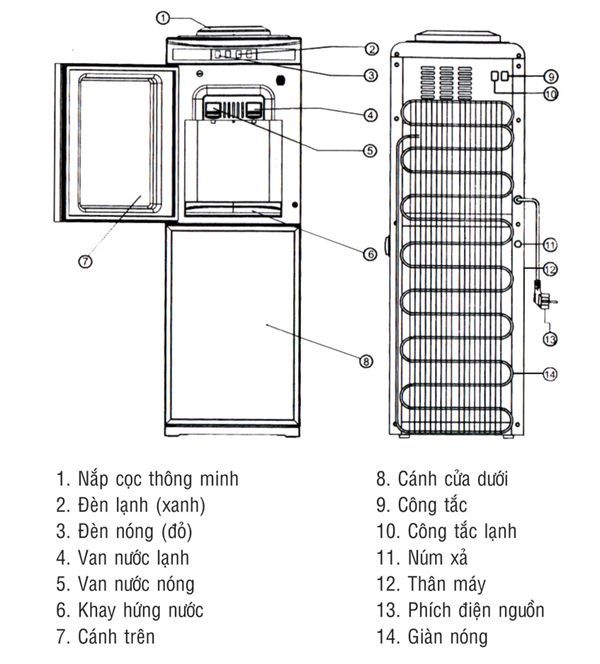 1
2
3
4
5
6
7
8
9
10
11
12
13
14

1. Nắp cọc thông minh
2. Đèn lạnh (xanh)
3. Đèn nóng (đỏ)
4. Van nước lạnh
5. Van nước nóng
6. Khay hứng nước
7. Cánh trên

8. Cánh cửa dưới
9. Công tắc
10. Công tắc lạnh
11. Núm xả
12. Thân máy
13. Phích điện nguồn
14. Giàn nóng