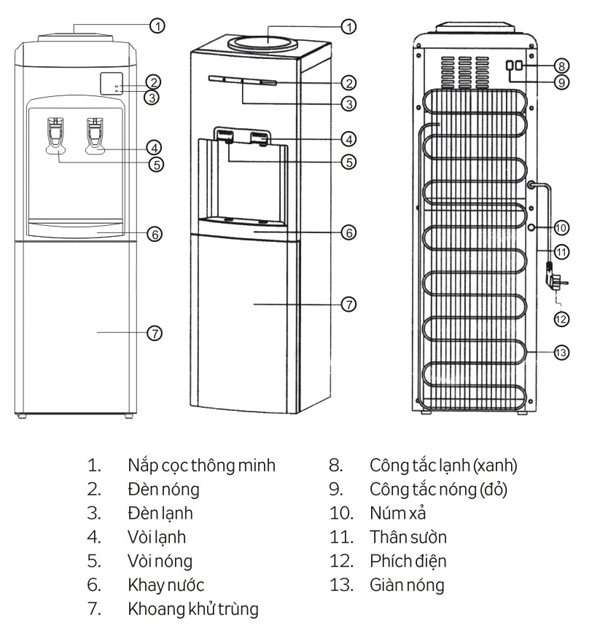 1
2
3
4
5
6
7

1
2
3
4
5
6
7

8
9
10
11
12
13

1. Nắp cọc thông minh
2. Đèn nóng
3. Đèn lạnh
4. Vòi lạnh
5. Vòi nóng
6. Khay nước
7. Khoang khử trùng

8. Công tắc lạnh (xanh)
9. Công tắc nóng (đỏ)
10. Núm xả
11. Thân sườn
12. Phích điện
13. Giàn nóng