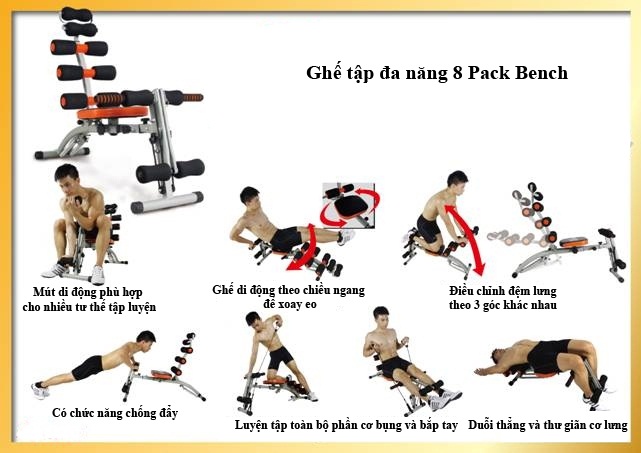 Ghế tập đa năng 8 Pack Bench

Mút di động phù hợp cho nhiều tư thế tập luyện

Ghế di động theo chiều ngang để xoay eo

Điều chỉnh đệm lưng theo 3 góc khác nhau

Có chức năng chống đẩy

Luyện tập toàn bộ phần cơ bụng và bắp tay

Duỗi thẳng và thư giãn cơ lưng