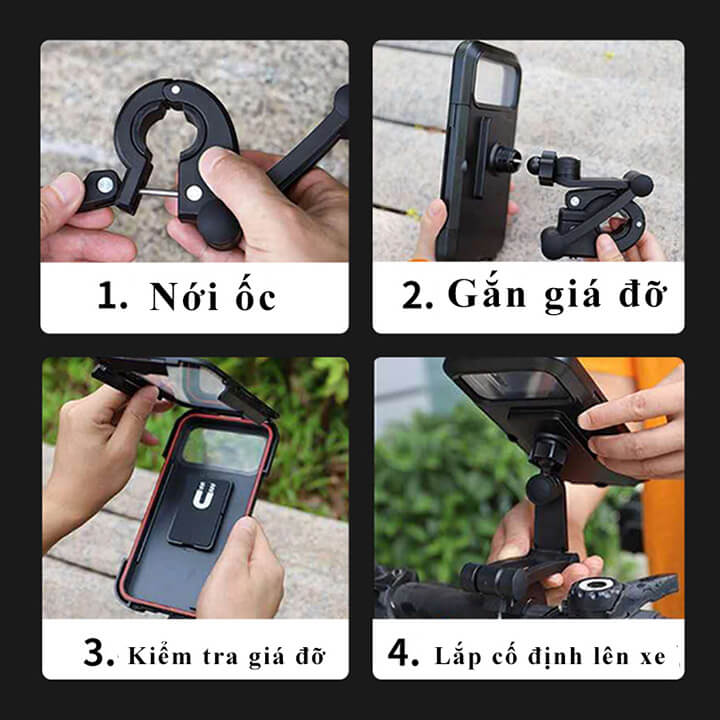 1. Nới ốc

2. Gắn giá đỡ

3. Kiểm tra giá đỡ

4. Lắp cố định lên xe