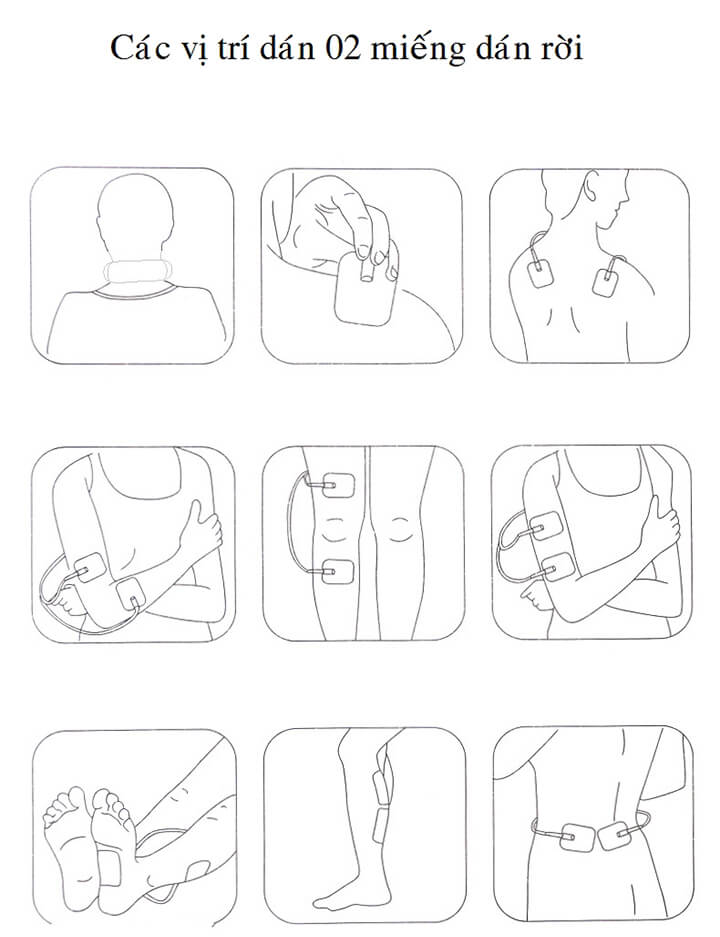 Các vị trí dán 02 miếng dán rời