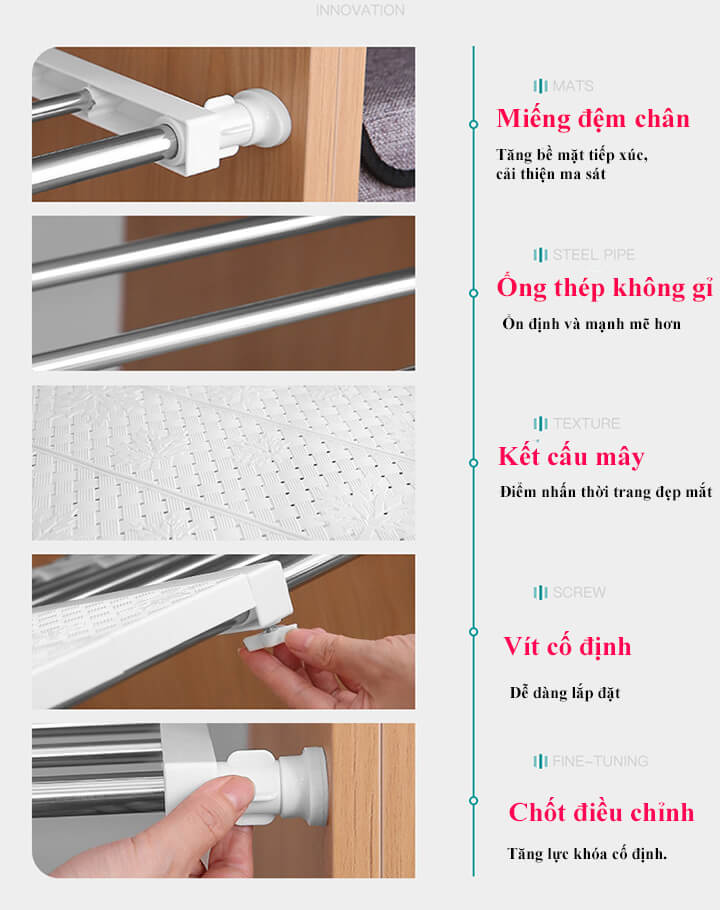 INNOVATION

MATS

Miếng đệm chân

Tăng bề mặt tiếp xúc, cải thiện ma sát

STEEL PIPE

Ống thép không gỉ

Ổn định và mạnh mẽ hơn

TEXTURE

Kết cấu mây

Điểm nhấn thời trang đẹp mắt

SCREW

Vít cố định

Dễ dàng lắp đặt

FINE-TUNING

Chốt điều chỉnh

Tăng lực khóa cố định.