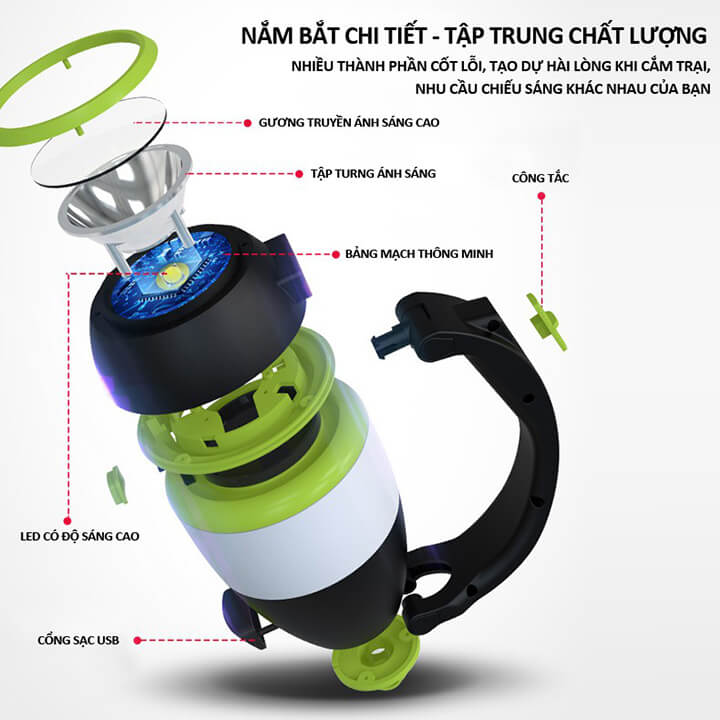 NẮM BẮT CHI TIẾT - TẬP TRUNG CHẤT LƯỢNG

NHIỀU THÀNH PHẦN CỐT LÕI, TẠO DỰ HÀI LÒNG KHI CẮM TRẠI, NHU CẦU CHIẾU SÁNG KHÁC NHAU CỦA BẠN

GƯƠNG TRUYỀN ÁNH SÁNG CAO

TẬP TURNG ÁNH SÁNG

CÔNG TẮC

BẢNG MẠCH THÔNG MINH

LED CÓ ĐỘ SÁNG CAO

CỔNG SẠC USB