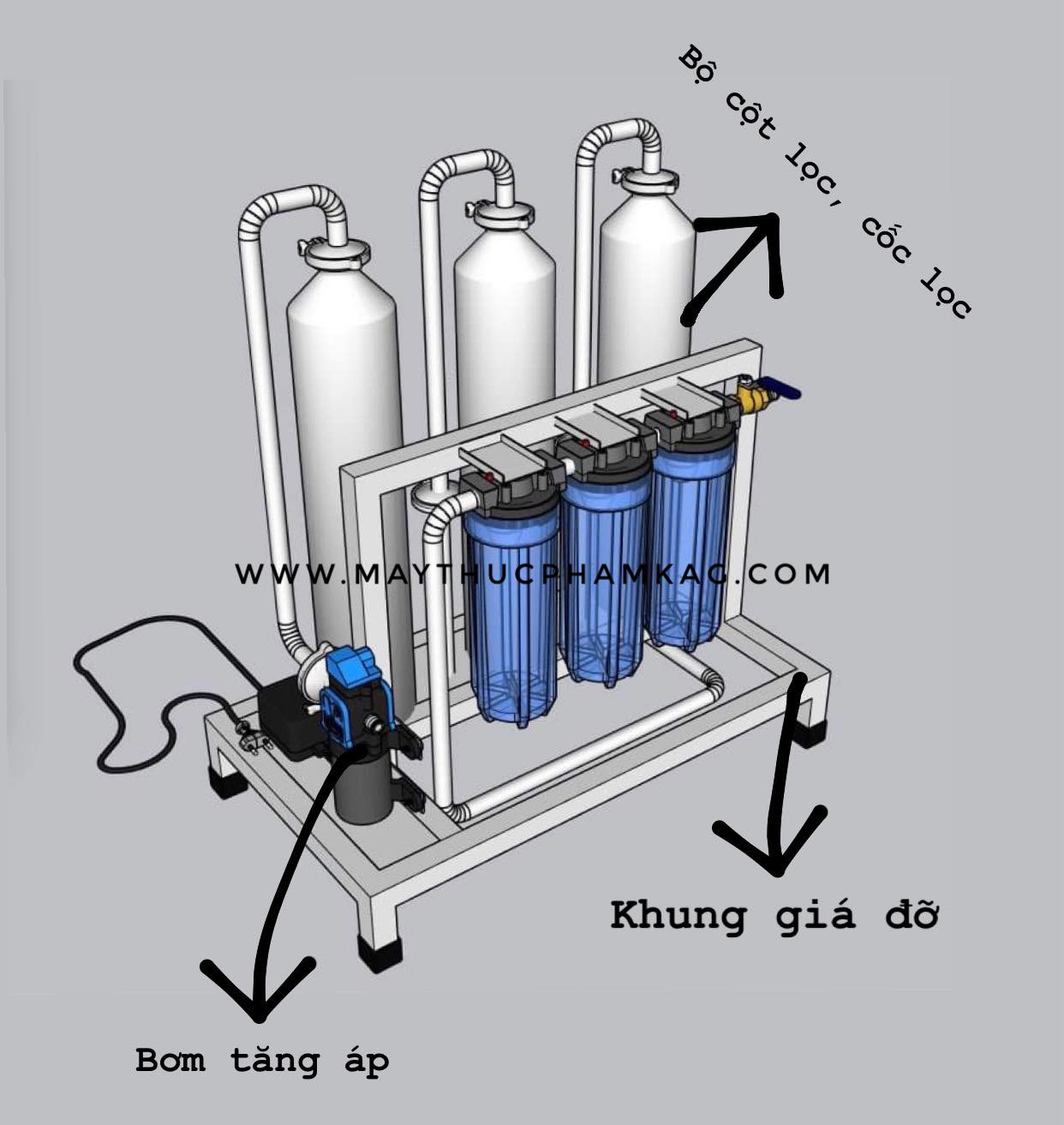 Bộ cột lọc, cốc lọc

WWW.MAYTHUCPHAMKAG.COM

Khung giá đỡ

Bơm tăng áp