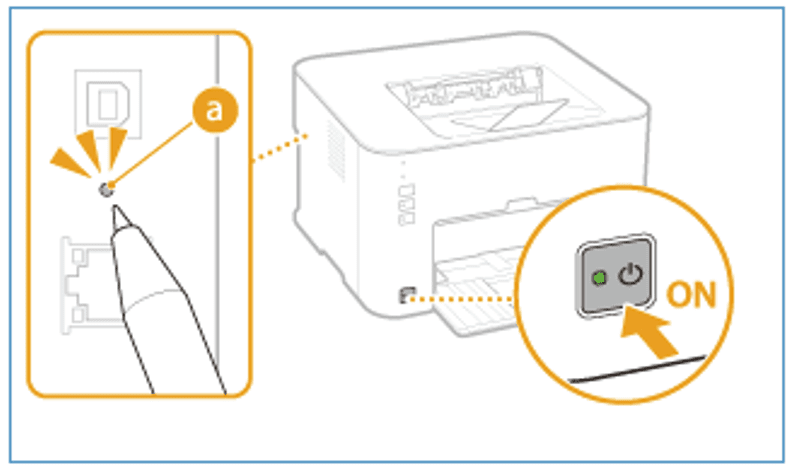 a

ON