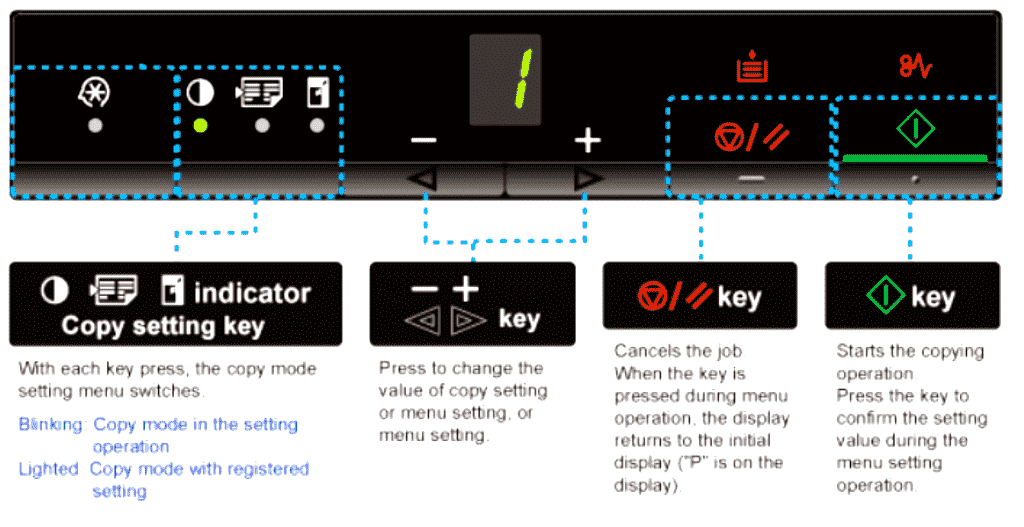 1

− +

indicator
Copy setting key

With each key press, the copy mode setting menu switches.

Blinking: Copy mode in the setting operation
Lighted: Copy mode with registered setting

− +
key

Press to change the value of copy setting or menu setting, or menu setting.

key

Cancels the job.
When the key is pressed during menu operation, the display returns to the initial display ("P" is on the display).

key

Starts the copying operation.
Press the key to confirm the setting value during the menu setting operation.