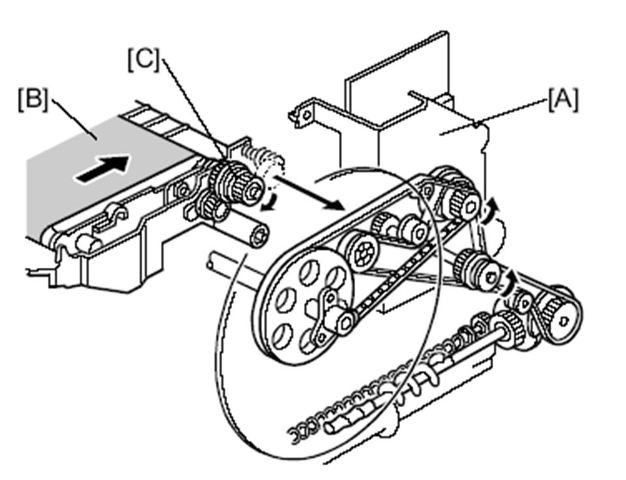 [C]
[B]
[A]