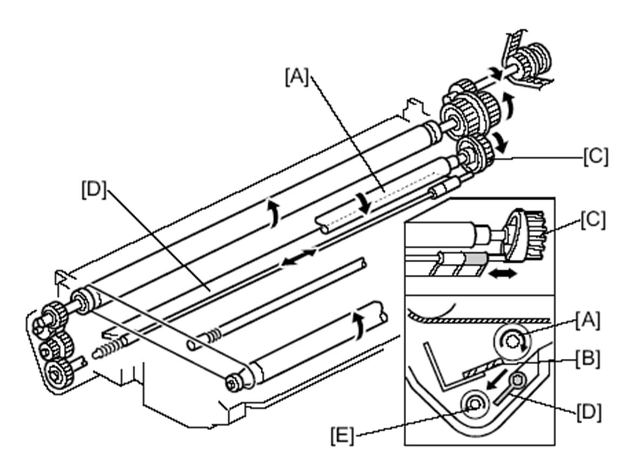 [A]
[C]
[D]
[C]
[A]
[B]
[D]
[E]