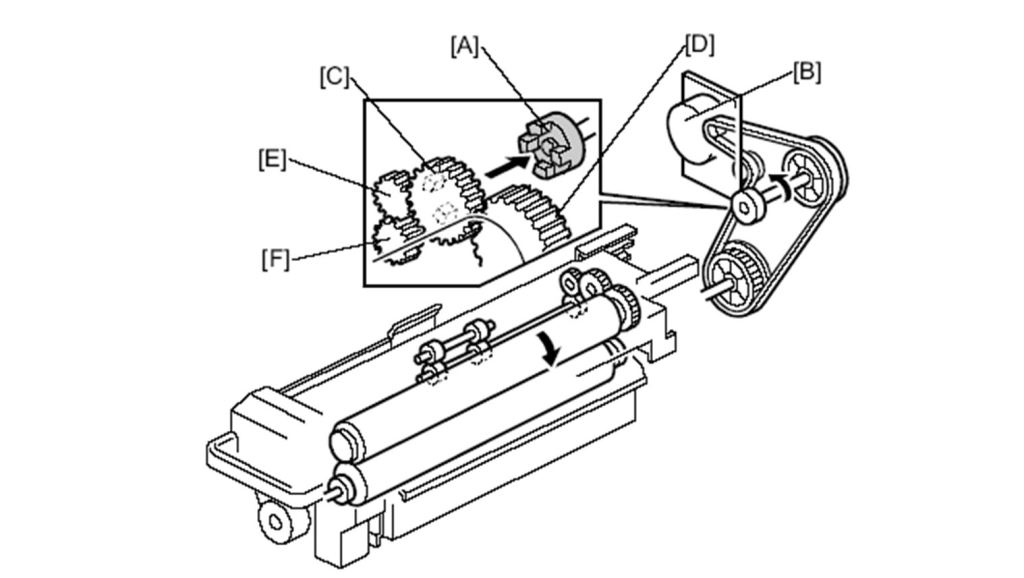 [A]
[D]
[C]
[B]
[E]
[F]