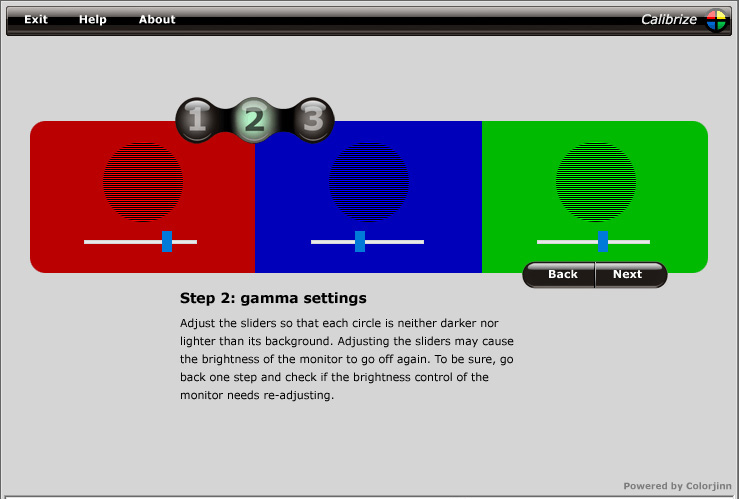 Exit Help About

Calibrize

1 2 3

Back Next

Step 2: gamma settings

Adjust the sliders so that each circle is neither darker nor lighter than its background. Adjusting the sliders may cause the brightness of the monitor to go off again. To be sure, go back one step and check if the brightness control of the monitor needs re-adjusting.

Powered by Colorjinn